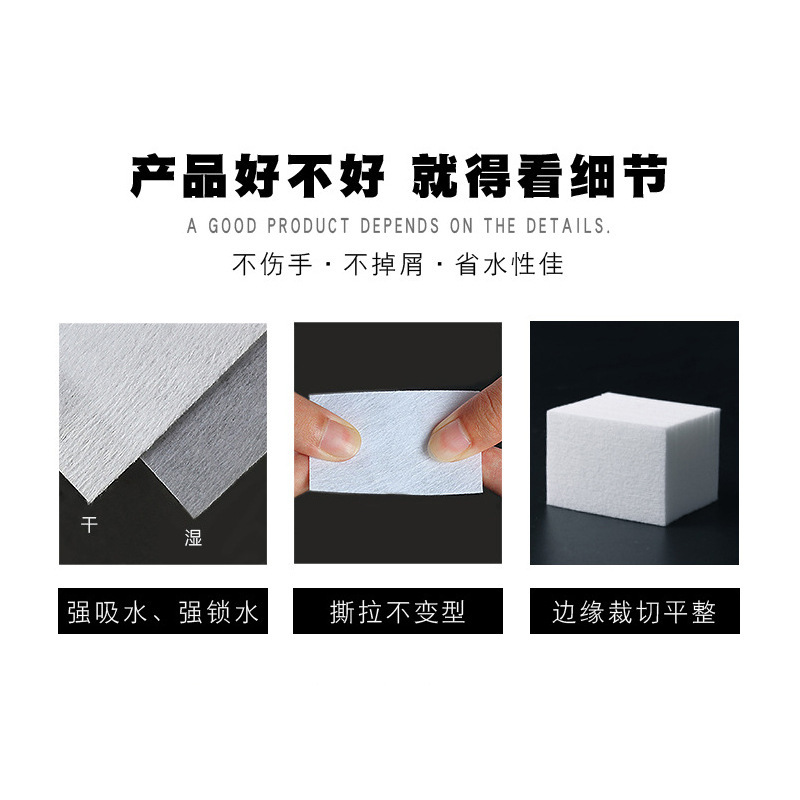 产品好不好 就得看细节

A GOOD PRODUCT DEPENDS ON THE DETAILS.

不伤手 · 不掉屑 · 省水性佳

干

湿

强吸水、强锁水

撕拉不变型

边缘裁切平整