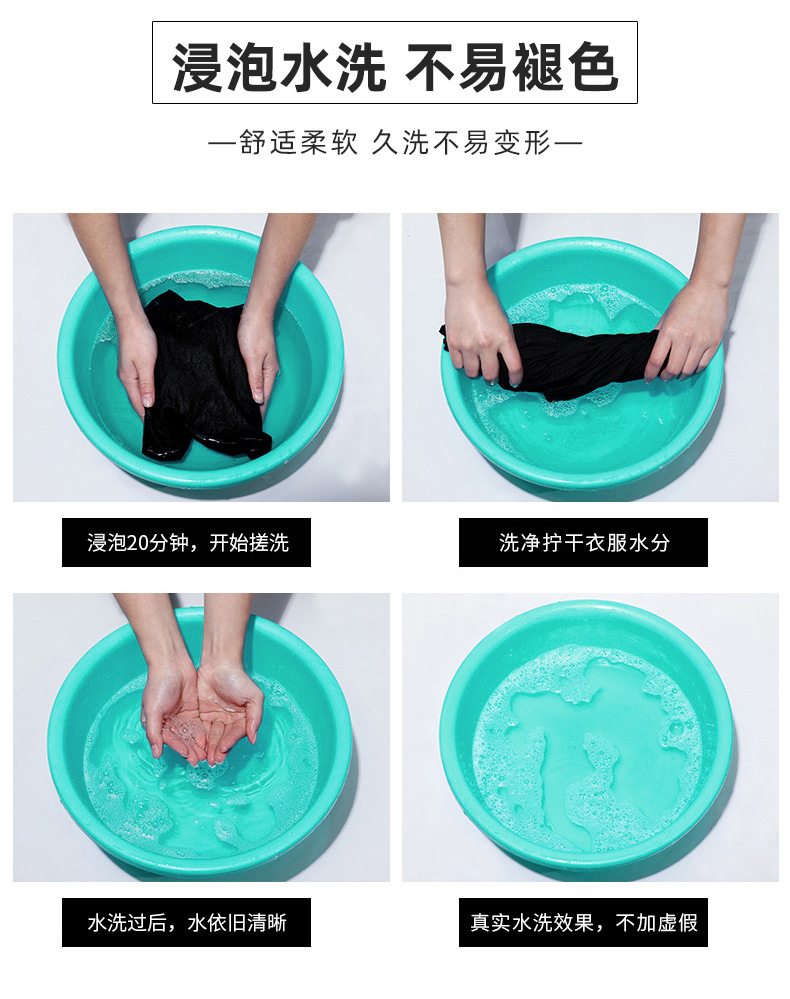 浸泡水洗 不易褪色

—舒适柔软 久洗不易变形—

浸泡20分钟，开始搓洗

洗净拧干衣服水分

水洗过后，水依旧清晰

真实水洗效果，不加虚假