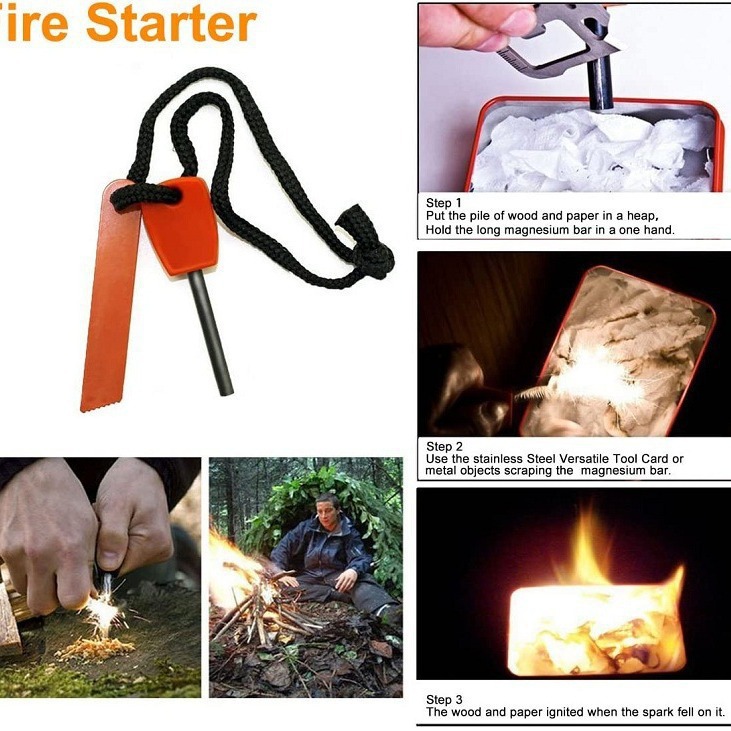 ire Starter

Step 1
Put the pile of wood and paper in a heap,
Hold the long magnesium bar in a one hand.

Step 2
Use the stainless Steel Versatile Tool Card or metal objects scraping the magnesium bar.

Step 3
The wood and paper ignited when the spark fell on it.