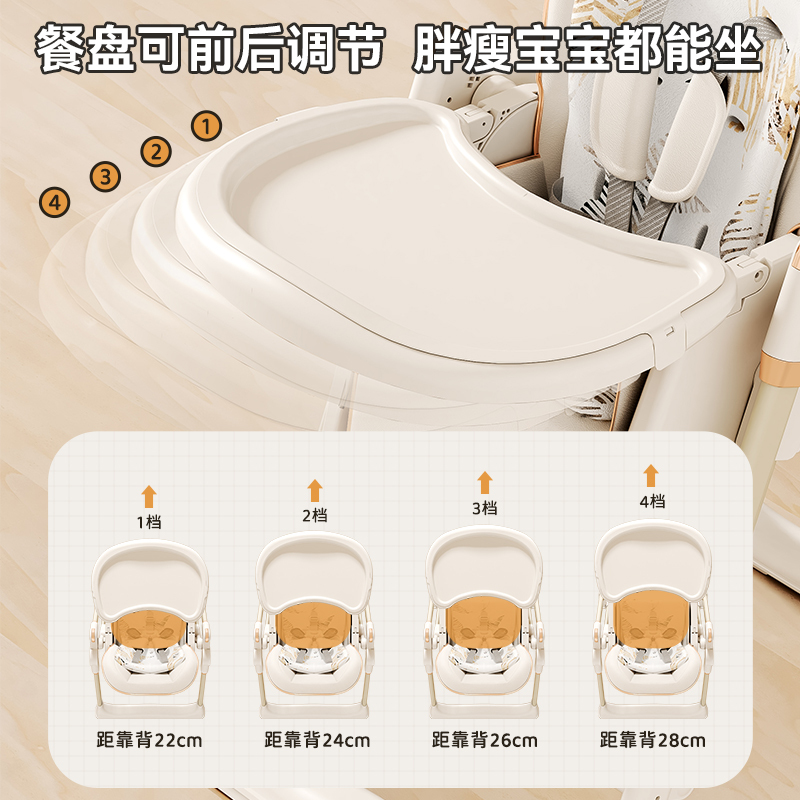 餐盘可前后调节 胖瘦宝宝都能坐

1
2
3
4

1档
2档
3档
4档

距靠背22cm
距靠背24cm
距靠背26cm
距靠背28cm