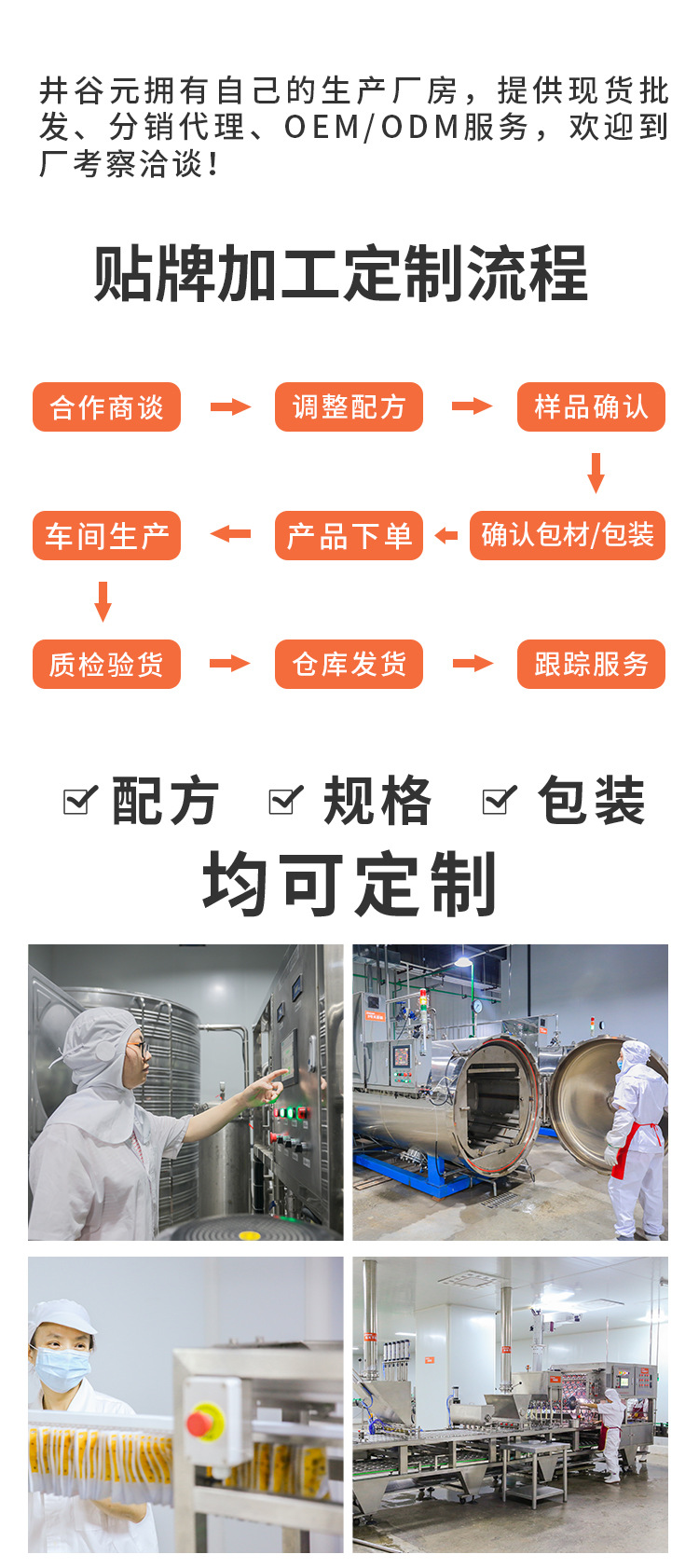 井谷元拥有自己的生产厂房，提供现货批发、分销代理、OEM/ODM服务，欢迎到厂考察洽谈！

贴牌加工定制流程

合作商谈

调整配方

样品确认

确认包材/包装

产品下单

车间生产

质检验货

仓库发货

跟踪服务

配方 规格 包装

均可定制