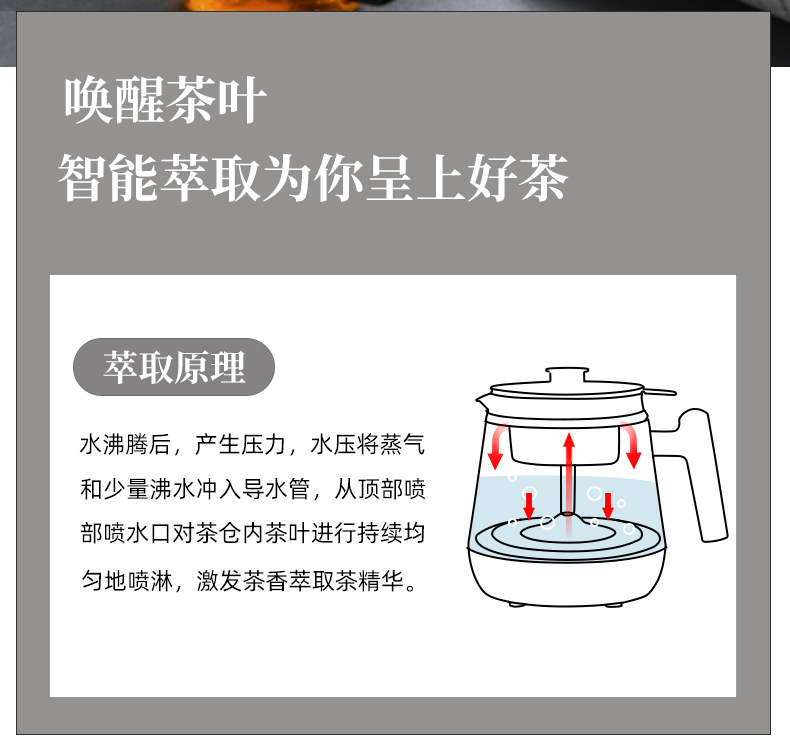 唤醒茶叶
智能萃取为你呈上好茶

萃取原理

水沸腾后，产生压力，水压将蒸气和少量沸水冲入导水管，从顶部喷部喷水口对茶仓内茶叶进行持续均匀地喷淋，激发茶香萃取茶精华。