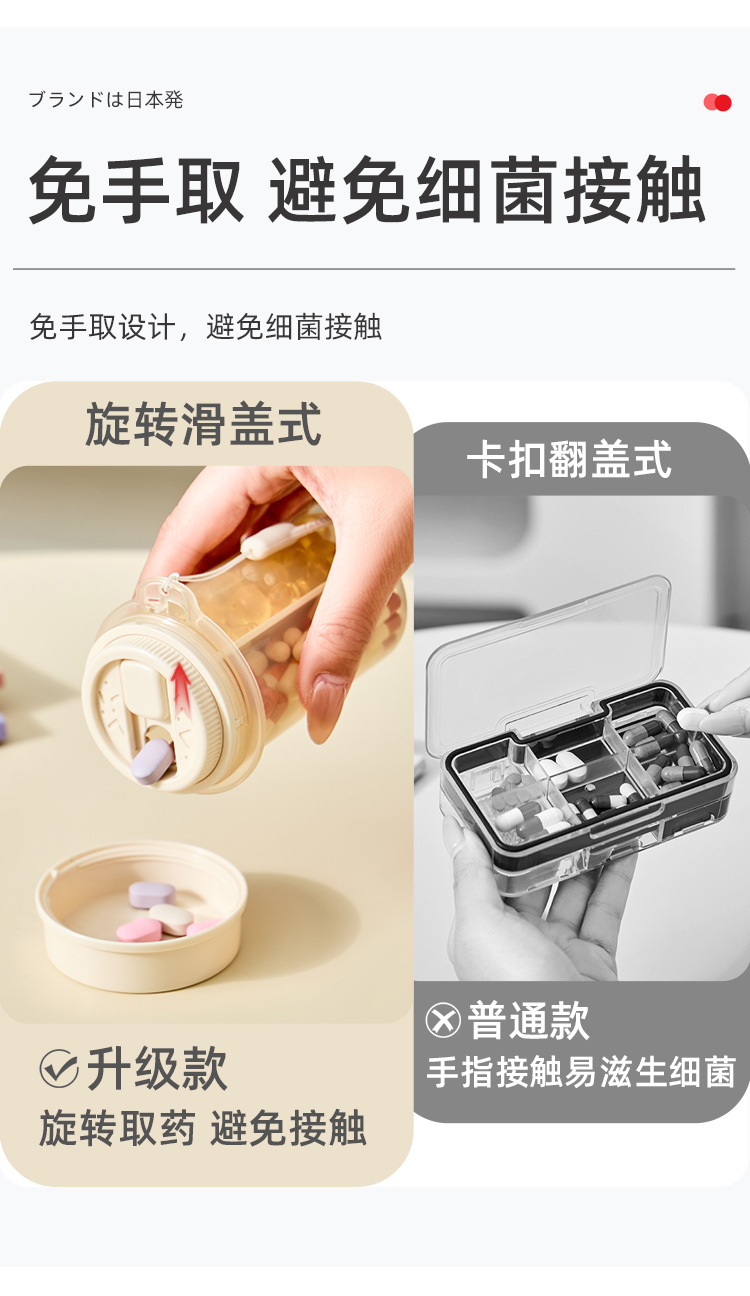 ブランドは日本発

免手取 避免细菌接触

免手取设计，避免细菌接触

旋转滑盖式

升级款
旋转取药 避免接触

卡扣翻盖式

普通款
手指接触易滋生细菌