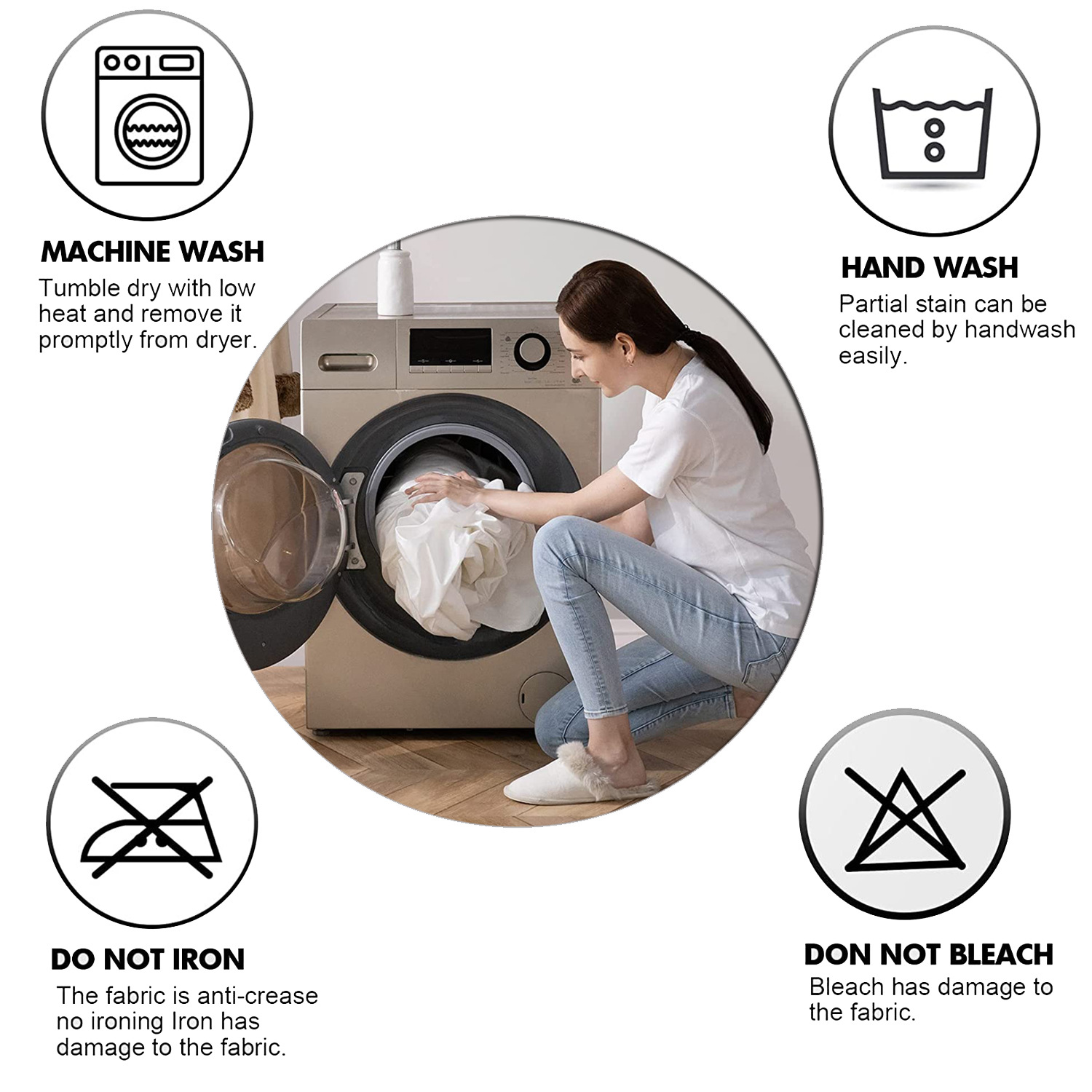 MACHINE WASH
Tumble dry with low heat and remove it promptly from dryer.

HAND WASH
Partial stain can be cleaned by handwash easily.

DO NOT IRON
The fabric is anti-crease no ironing Iron has damage to the fabric.

DON NOT BLEACH
Bleach has damage to the fabric.