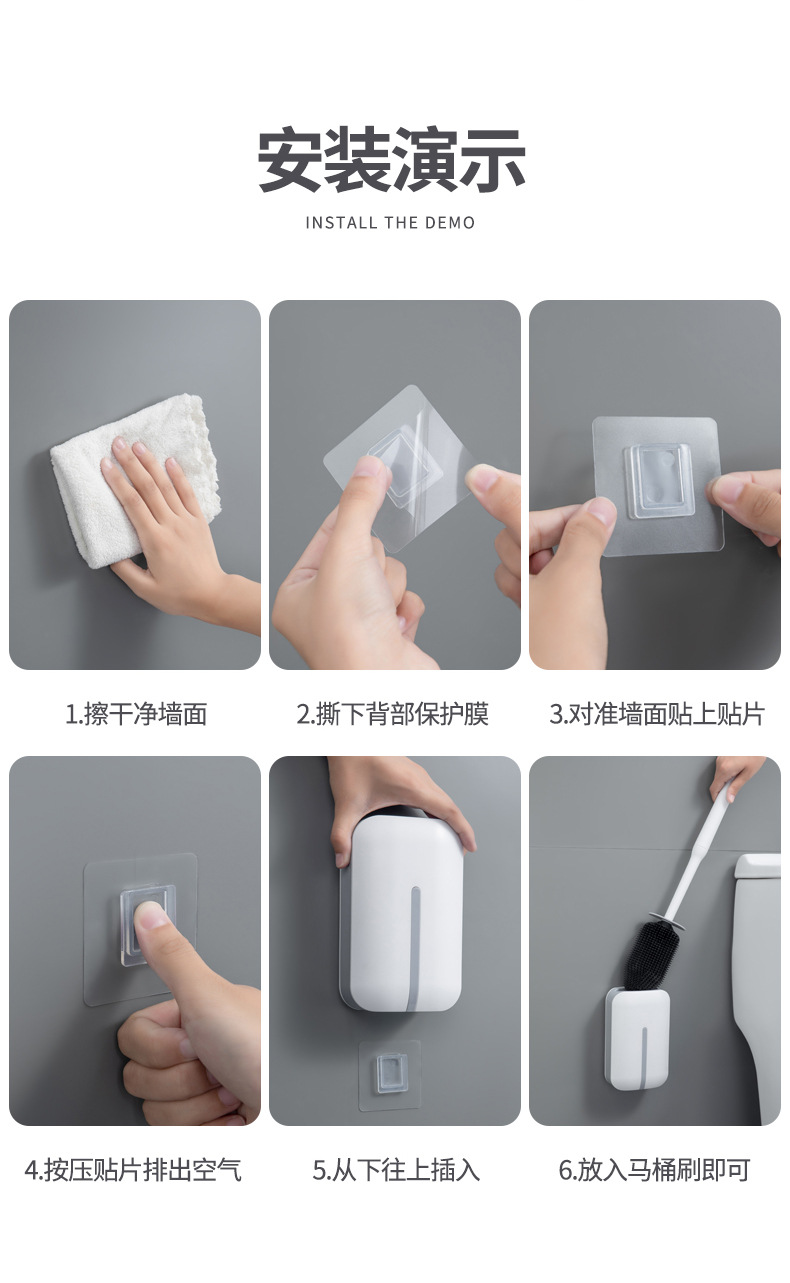 安装演示

INSTALL THE DEMO

1.擦干净墙面

2.撕下背部保护膜

3.对准墙面贴上贴片

4.按压贴片排出空气

5.从下往上插入

6.放入马桶刷即可