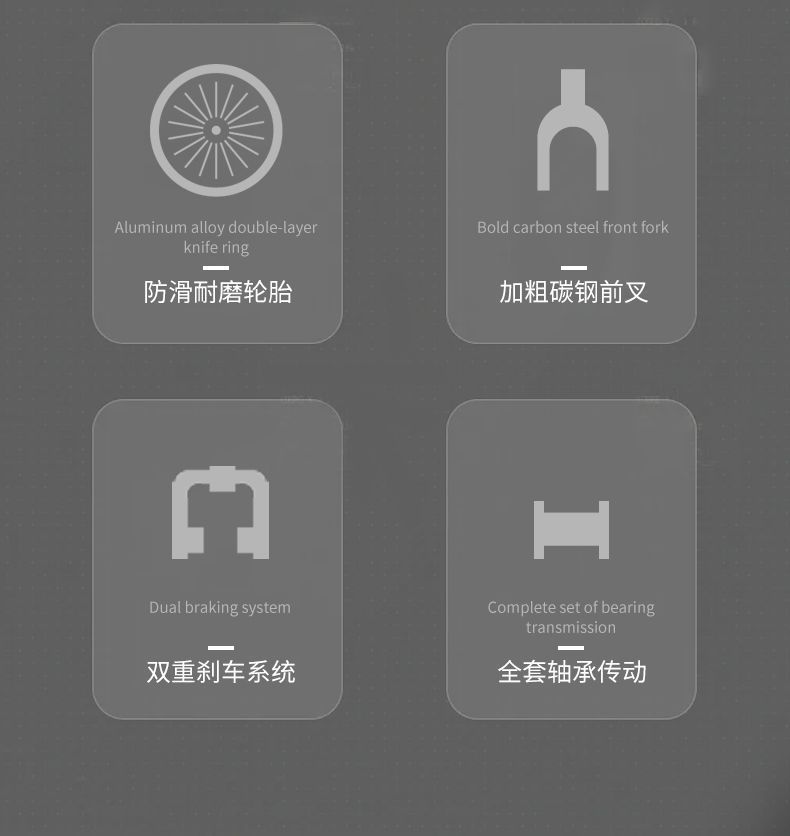 Aluminum alloy double-layer knife ring

防滑耐磨轮胎

Bold carbon steel front fork

加粗碳钢前叉

Dual braking system

双重刹车系统

Complete set of bearing transmission

全套轴承传动