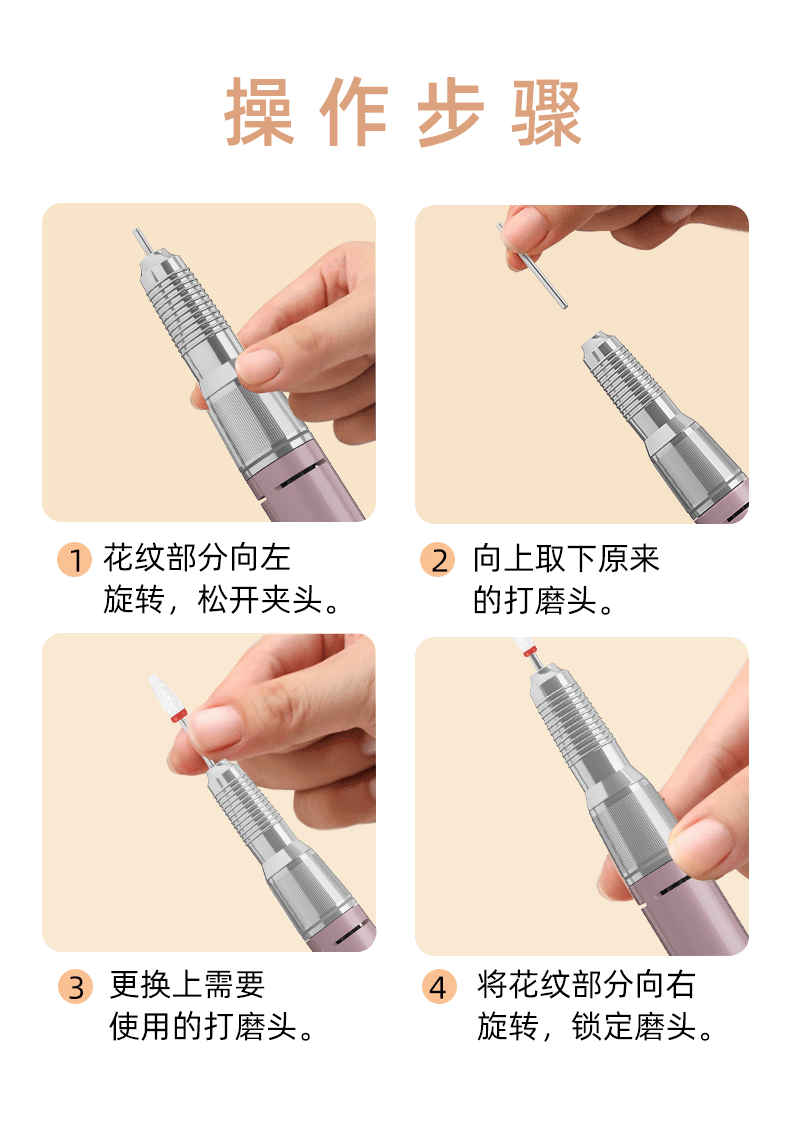 操作步骤

1 花纹部分向左旋转，松开夹头。

2 向上取下原来的打磨头。

3 更换上需要使用的打磨头。

4 将花纹部分向右旋转，锁定磨头。