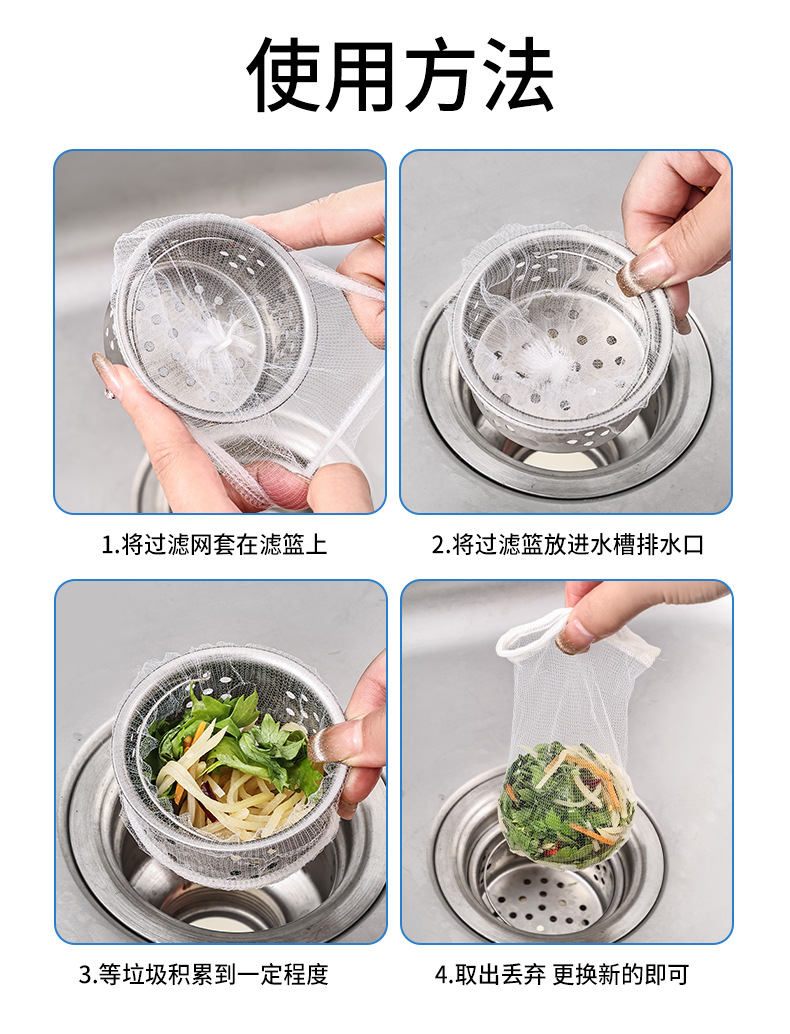 使用方法

1.将过滤网套在滤篮上

2.将过滤篮放进水槽排水口

3.等垃圾积累到一定程度

4.取出丢弃 更换新的即可