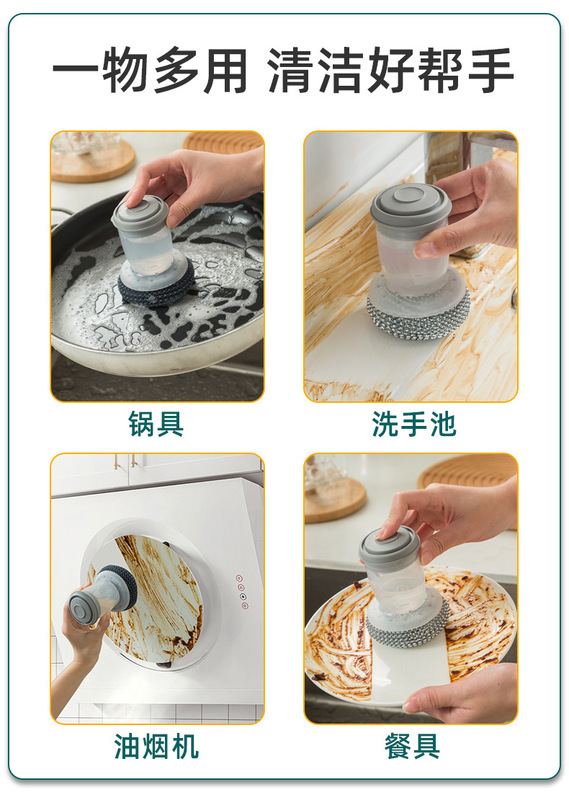 一物多用 清洁好帮手

锅具

洗手池

油烟机

餐具