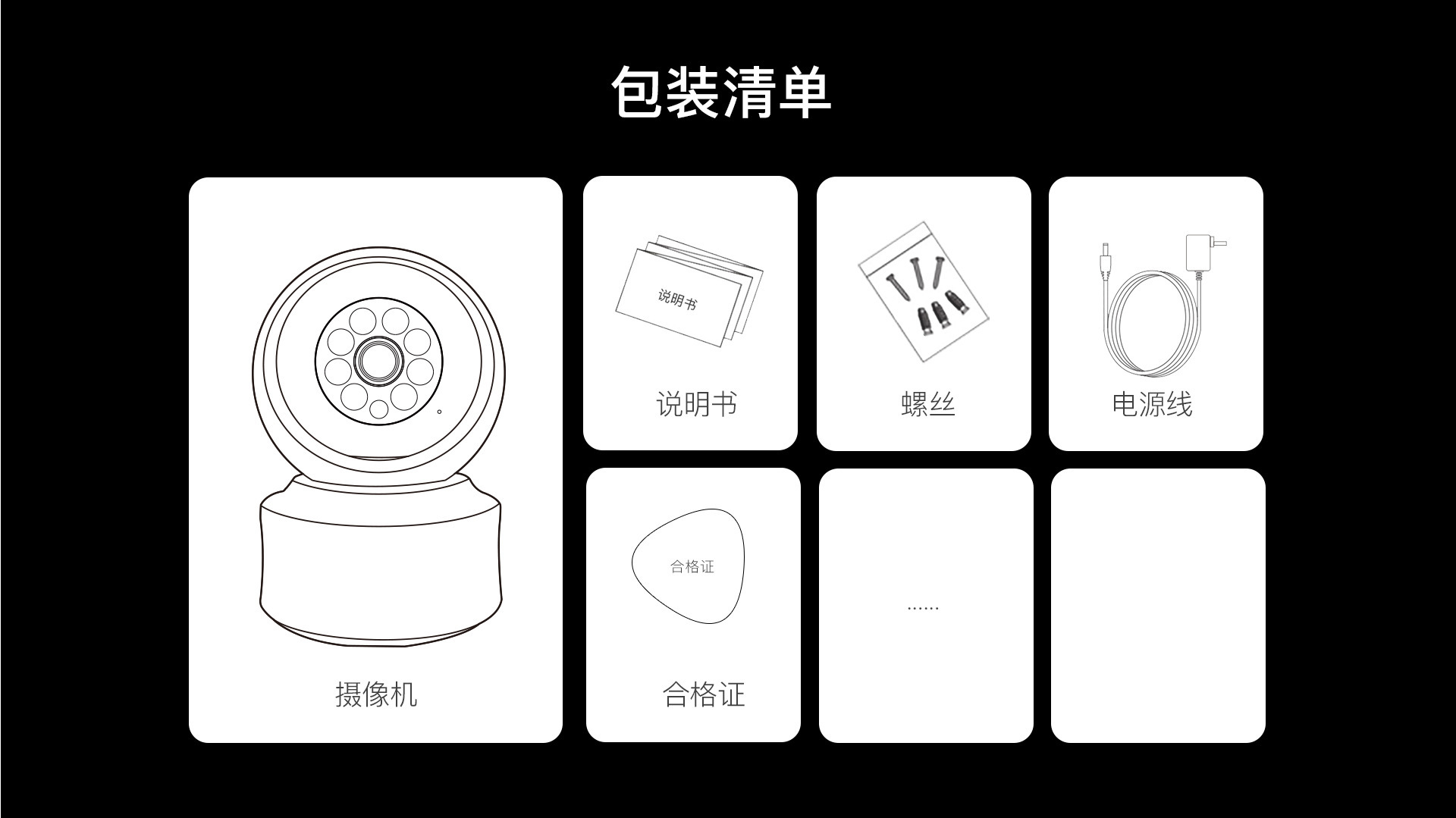 包装清单

摄像机

说明书

说明书

螺丝

电源线

合格证

合格证

......