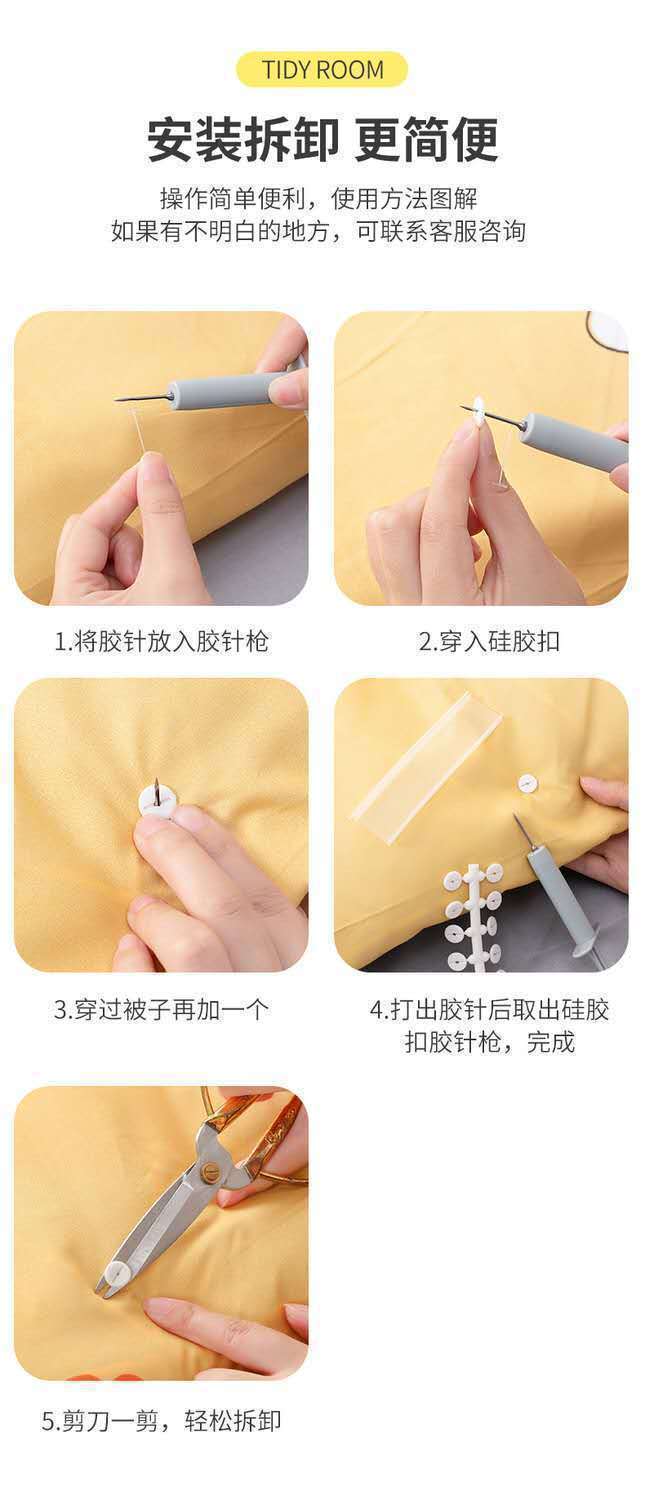 TIDY ROOM

安装拆卸 更简便

操作简单便利，使用方法图解
如果有不明白的地方，可联系客服咨询

1.将胶针放入胶针枪

2.穿入硅胶扣

3.穿过被子再加一个

4.打出胶针后取出硅胶扣胶针枪，完成

5.剪刀一剪，轻松拆卸