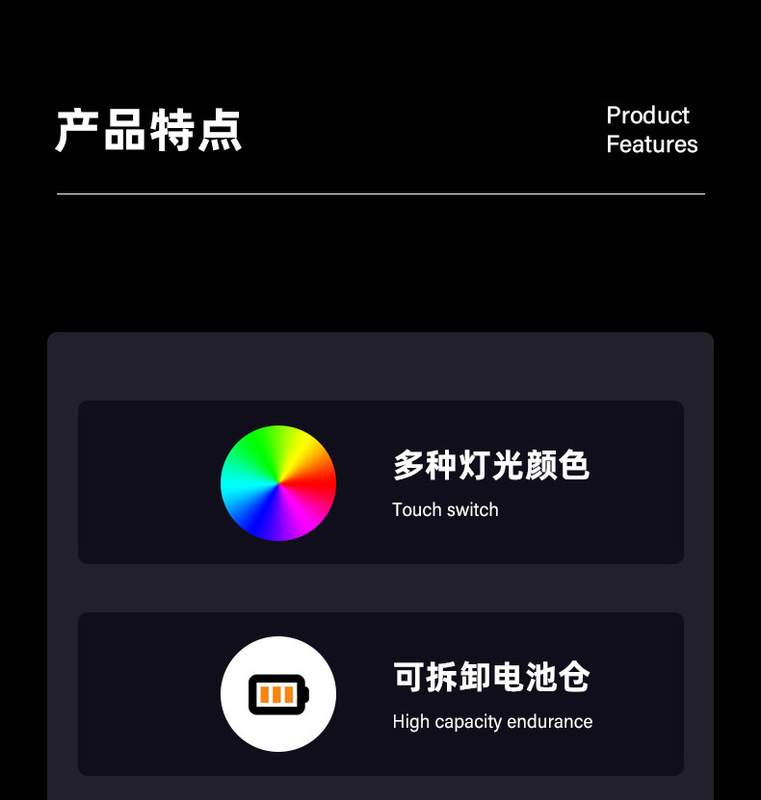 产品特点

Product
Features

多种灯光颜色

Touch switch

可拆卸电池仓

High capacity endurance