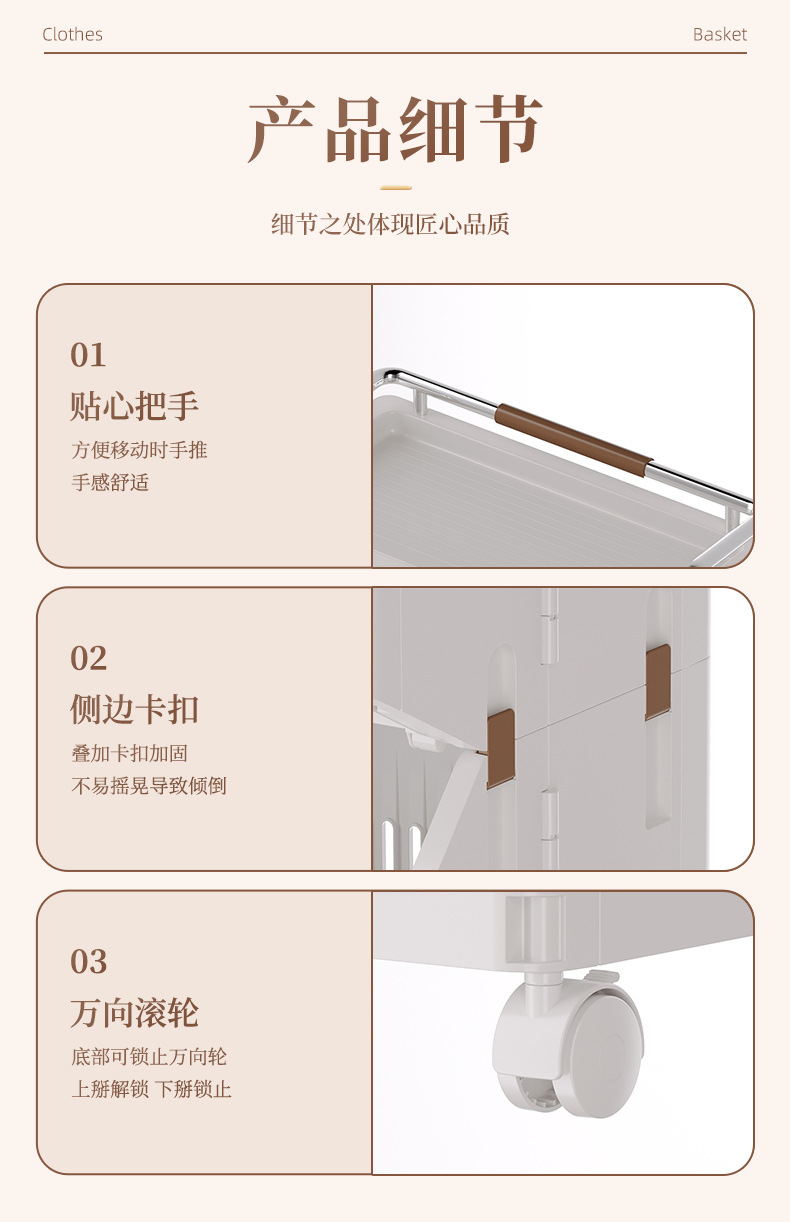 Clothes

Basket

产品细节

细节之处体现匠心品质

01

贴心把手

方便移动时手推
手感舒适

02

侧边卡扣

叠加卡扣加固
不易摇晃导致倾倒

03

万向滚轮

底部可锁止万向轮
上掰解锁 下掰锁止