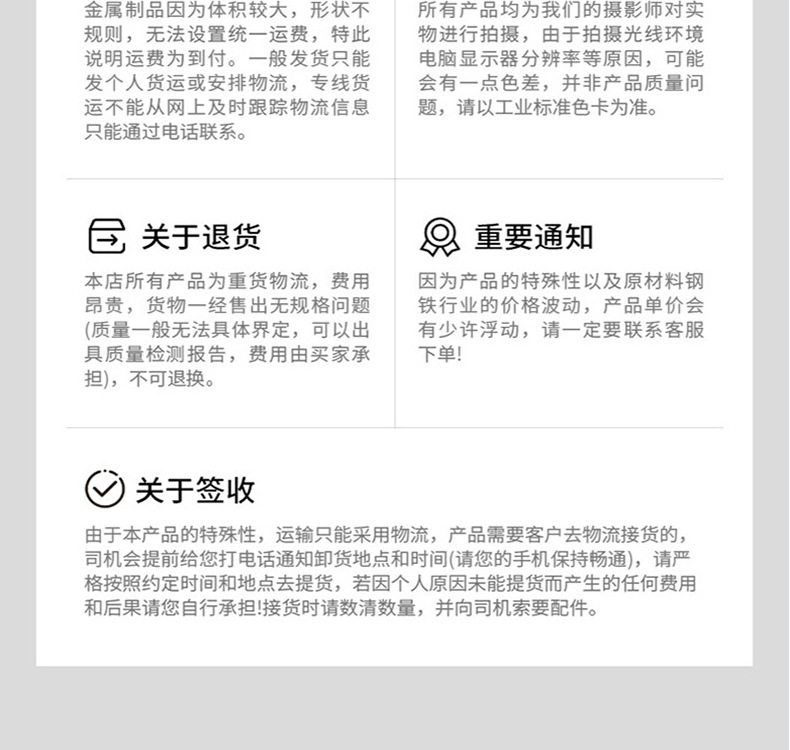 金属制品因为体积较大，形状不规则，无法设置统一运费，特此说明运费为到付。一般发货只能发个人货运或安排物流，专线货运不能从网上及时跟踪物流信息只能通过电话联系。

所有产品均为我们的摄影师对实物进行拍摄，由于拍摄光线环境电脑显示器分辨率等原因，可能会有一点色差，并非产品质量问题，请以工业标准色卡为准。

关于退货

本店所有产品为重货物流，费用昂贵，货物一经售出无规格问题(质量一般无法具体界定，可以出具质量检测报告，费用由买家承担)，不可退换。

重要通知

因为产品的特殊性以及原材料钢铁行业的价格波动，产品单价会有少许浮动，请一定要联系客服下单!

关于签收

由于本产品的特殊性，运输只能采用物流，产品需要客户去物流接货的，司机会提前给您打电话通知卸货地点和时间(请您的手机保持畅通)，请严格按照约定时间和地点去提货，若因个人原因未能提货而产生的任何费用和后果请您自行承担!接货时请数清数量，并向司机索要配件。