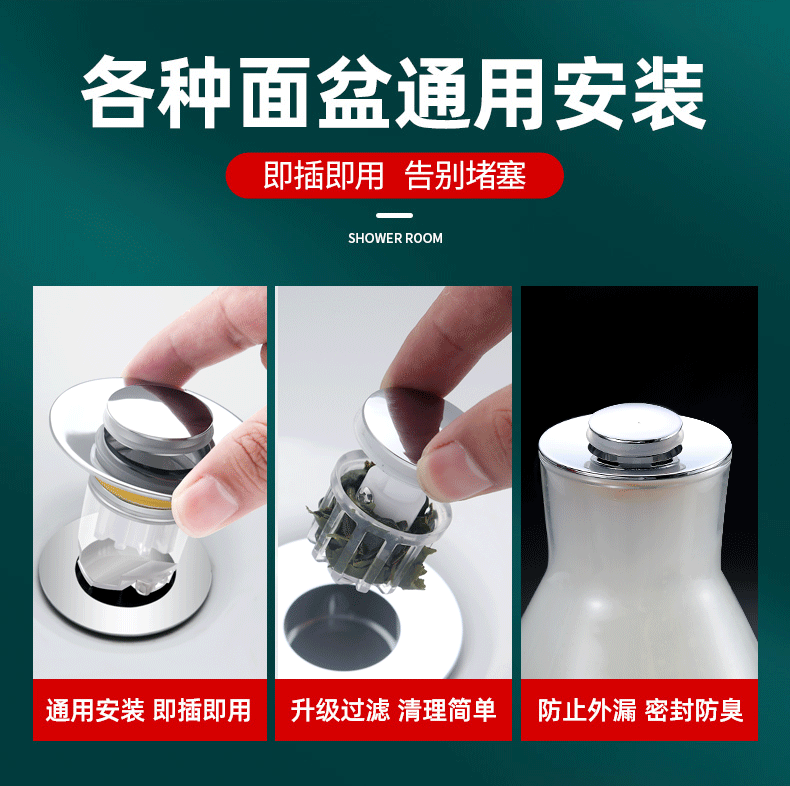 各种面盆通用安装

即插即用 告别堵塞

SHOWER ROOM

通用安装 即插即用

升级过滤 清理简单

防止外漏 密封防臭