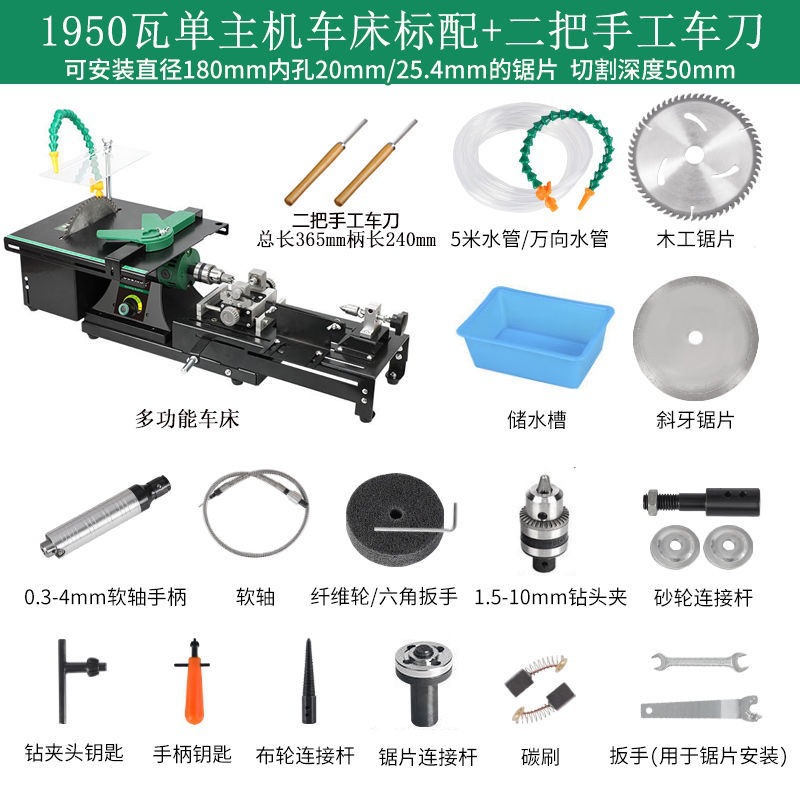 1950瓦单主机车床标配+二把手工车刀
可安装直径180mm内孔20mm/25.4mm的锯片 切割深度50mm

二把手工车刀
总长365mm柄长240mm

5米水管/万向水管

木工锯片

多功能车床

储水槽

斜牙锯片

0.3-4mm软轴手柄

软轴

纤维轮/六角扳手

1.5-10mm钻头夹

砂轮连接杆

钻夹头钥匙

手柄钥匙

布轮连接杆

锯片连接杆

碳刷

扳手(用于锯片安装)