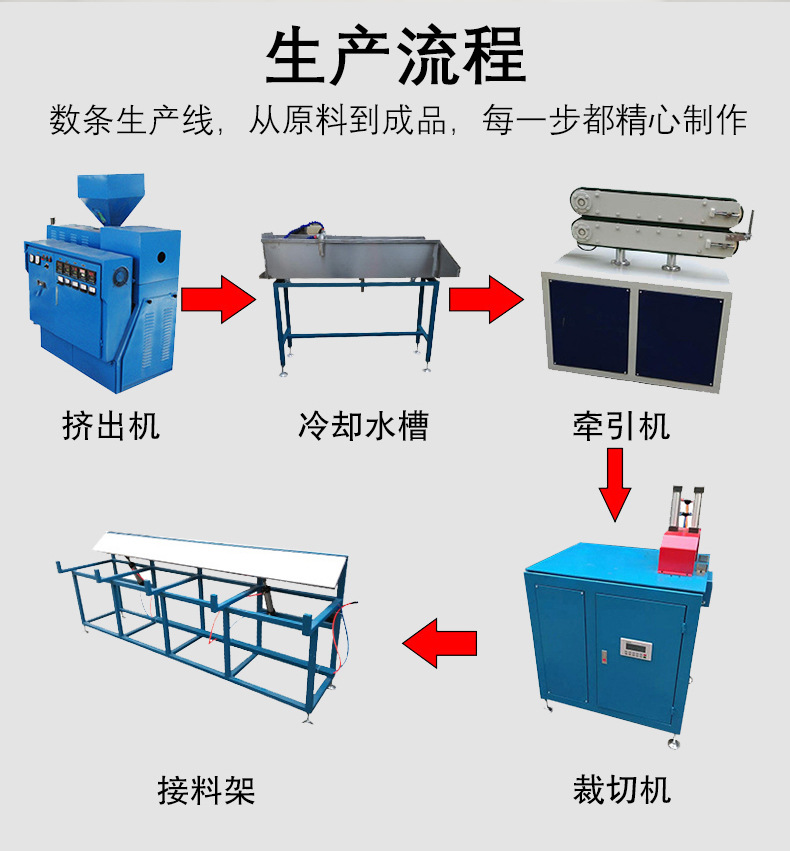 生产流程

数条生产线，从原料到成品，每一步都精心制作

挤出机

冷却水槽

牵引机

裁切机

接料架