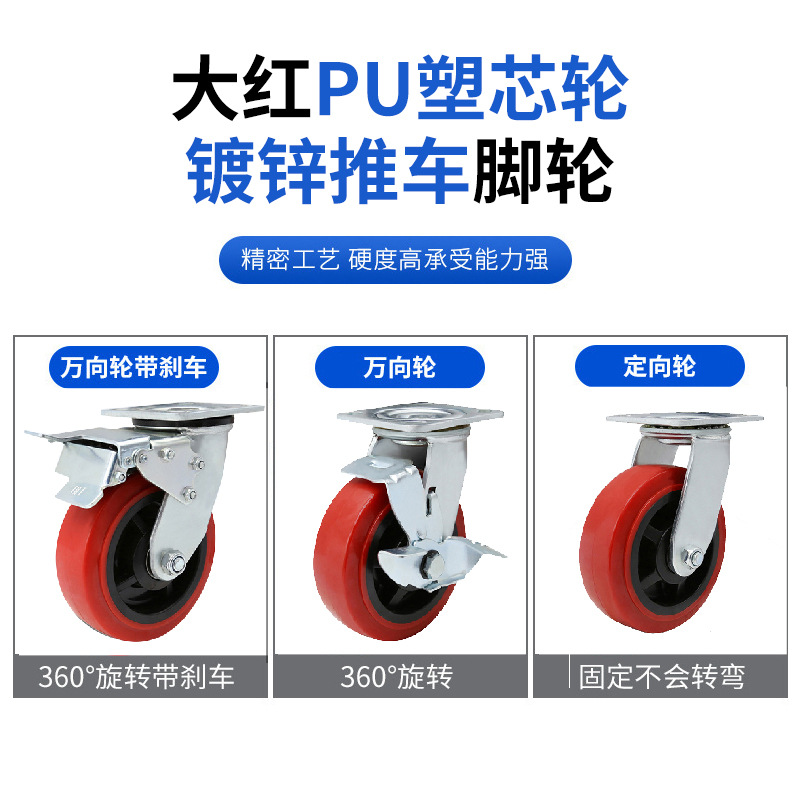 大红PU塑芯轮
镀锌推车脚轮

精密工艺 硬度高承受能力强

万向轮带刹车

360°旋转带刹车

万向轮

360°旋转

定向轮

固定不会转弯