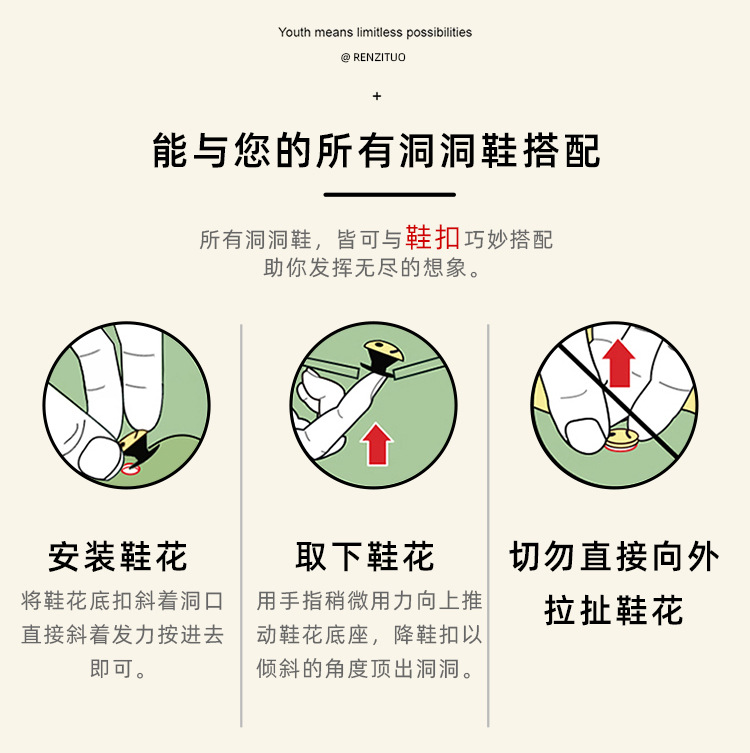 Youth means limitless possibilities

@ RENZITUO

+

能与您的所有洞洞鞋搭配

所有洞洞鞋，皆可与鞋扣巧妙搭配
助你发挥无尽的想象。

安装鞋花

将鞋花底扣斜着洞口直接斜着发力按进去即可。

取下鞋花

用手指稍微用力向上推动鞋花底座，降鞋扣以倾斜的角度顶出洞洞。

切勿直接向外拉扯鞋花