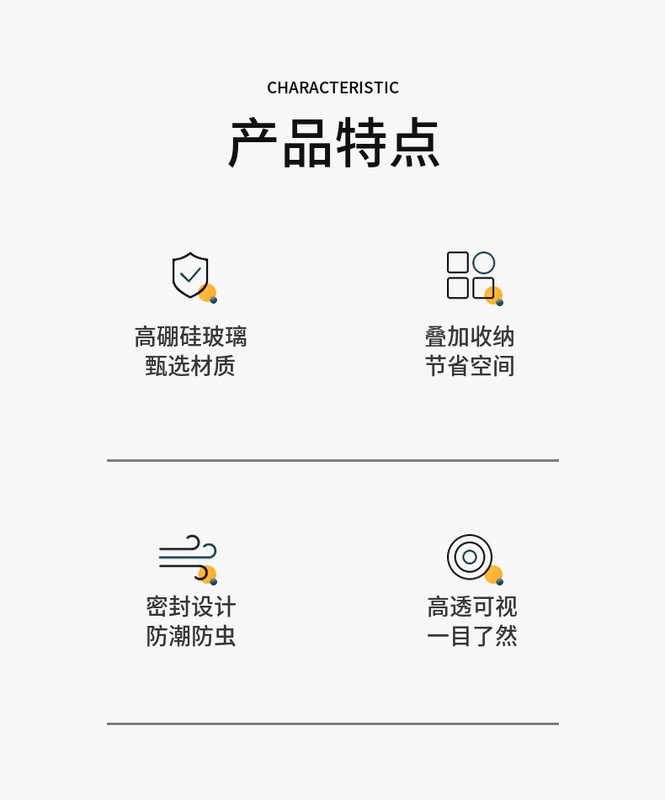 CHARACTERISTIC

产品特点

高硼硅玻璃
甄选材质

叠加收纳
节省空间

密封设计
防潮防虫

高透可视
一目了然