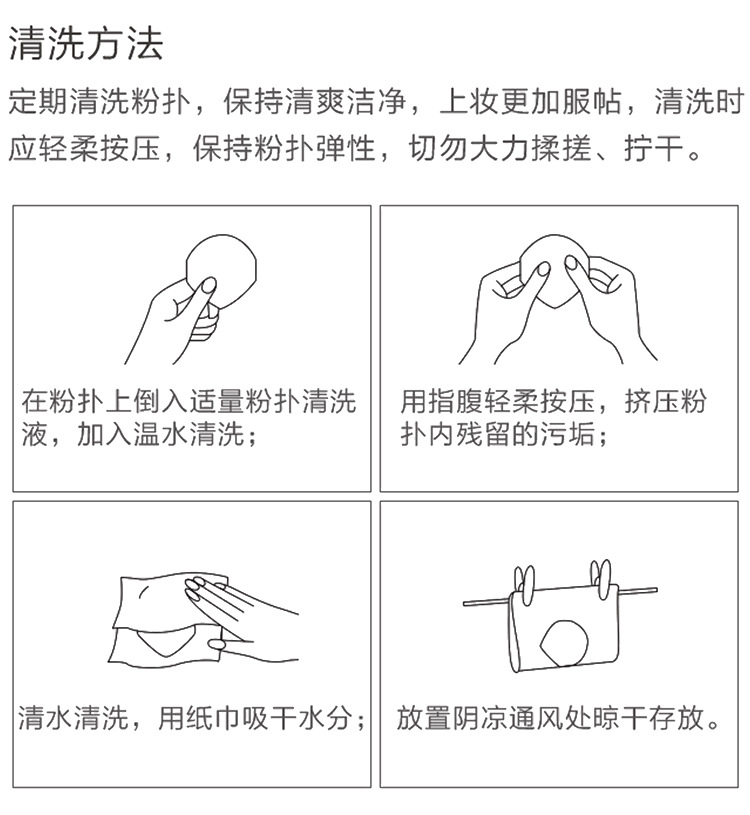 清洗方法

定期清洗粉扑，保持清爽洁净，上妆更加服帖，清洗时应轻柔按压，保持粉扑弹性，切勿大力揉搓、拧干。

在粉扑上倒入适量粉扑清洗液，加入温水清洗；

用指腹轻柔按压，挤压粉扑内残留的污垢；

清水清洗，用纸巾吸干水分；

放置阴凉通风处晾干存放。