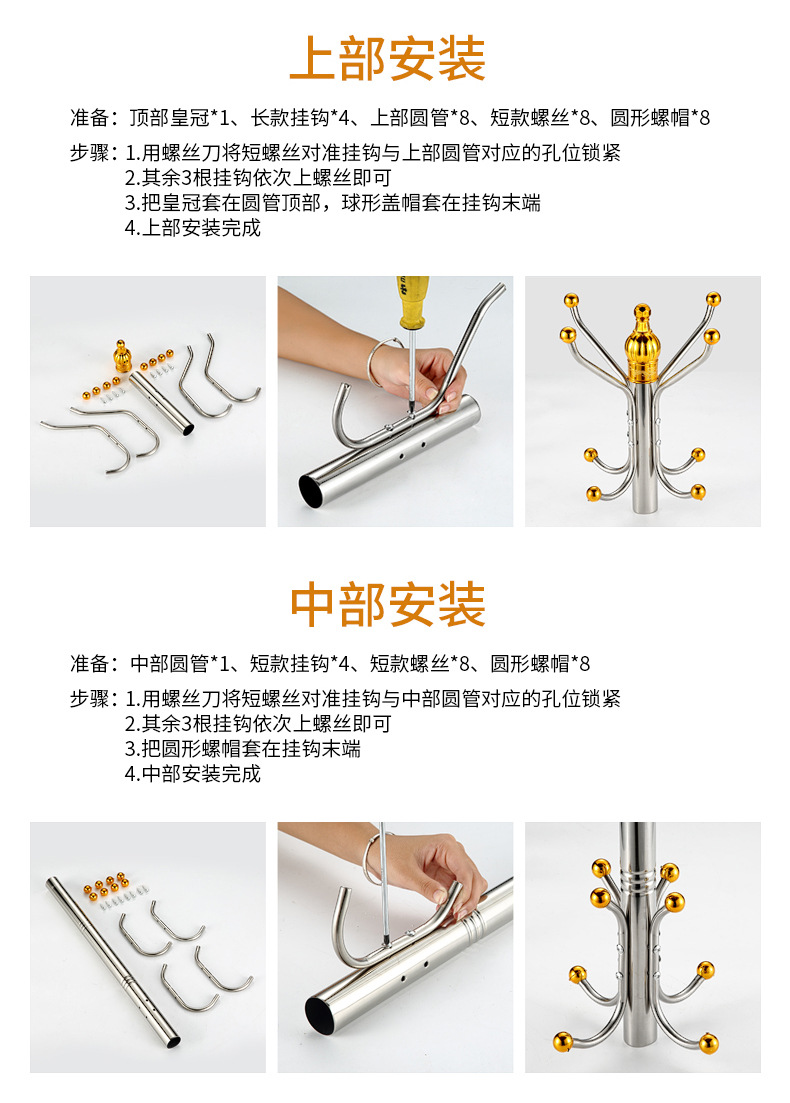 上部安装

准备：顶部皇冠*1、长款挂钩*4、上部圆管*8、短款螺丝*8、圆形螺帽*8

步骤：1.用螺丝刀将短螺丝对准挂钩与上部圆管对应的孔位锁紧
2.其余3根挂钩依次上螺丝即可
3.把皇冠套在圆管顶部，球形盖帽套在挂钩末端
4.上部安装完成

中部安装

准备：中部圆管*1、短款挂钩*4、短款螺丝*8、圆形螺帽*8

步骤：1.用螺丝刀将短螺丝对准挂钩与中部圆管对应的孔位锁紧
2.其余3根挂钩依次上螺丝即可
3.把圆形螺帽套在挂钩末端
4.中部安装完成