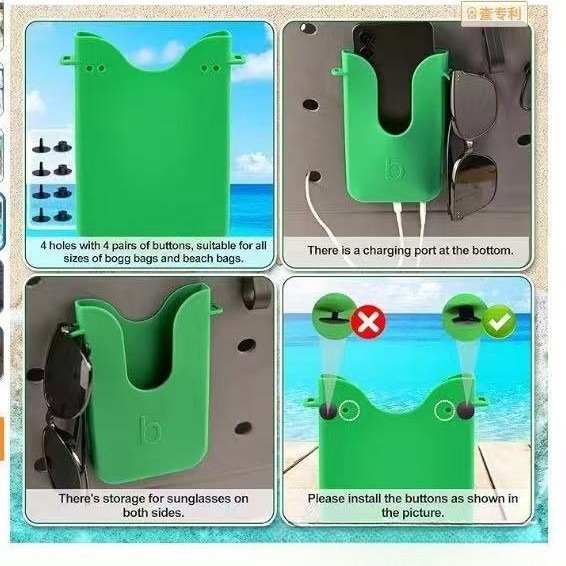 查专利

4 holes with 4 pairs of buttons, suitable for all sizes of bogg bags and beach bags.

b

There is a charging port at the bottom.

b

There's storage for sunglasses on both sides.

Please install the buttons as shown in the picture.