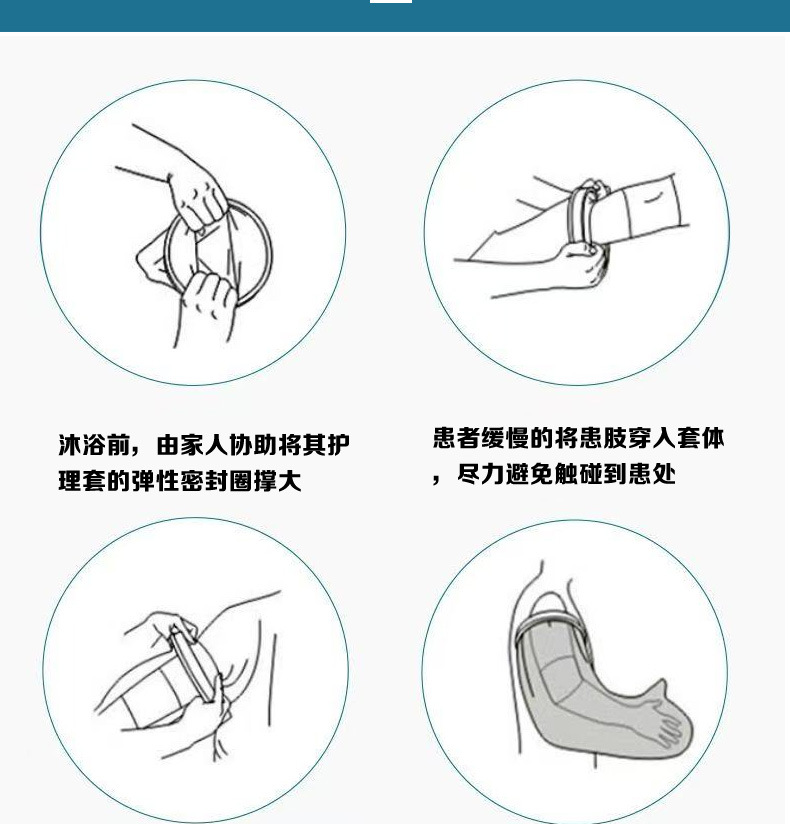 沐浴前，由家人协助将其护理套的弹性密封圈撑大

患者缓慢的将患肢穿入套体，尽力避免触碰到患处