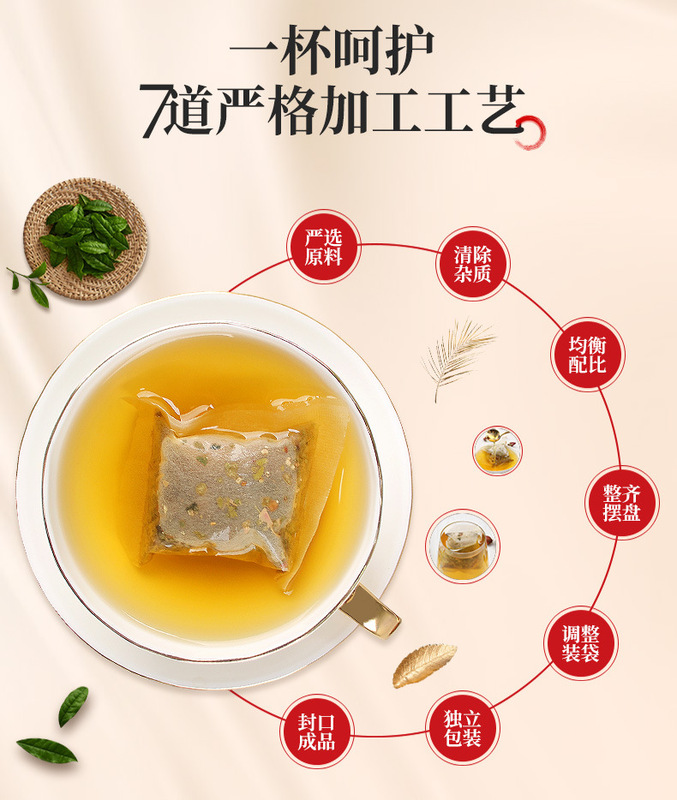 一杯呵护
7道严格加工工艺

严选原料

清除杂质

均衡配比

整齐摆盘

调整装袋

独立包装

封口成品