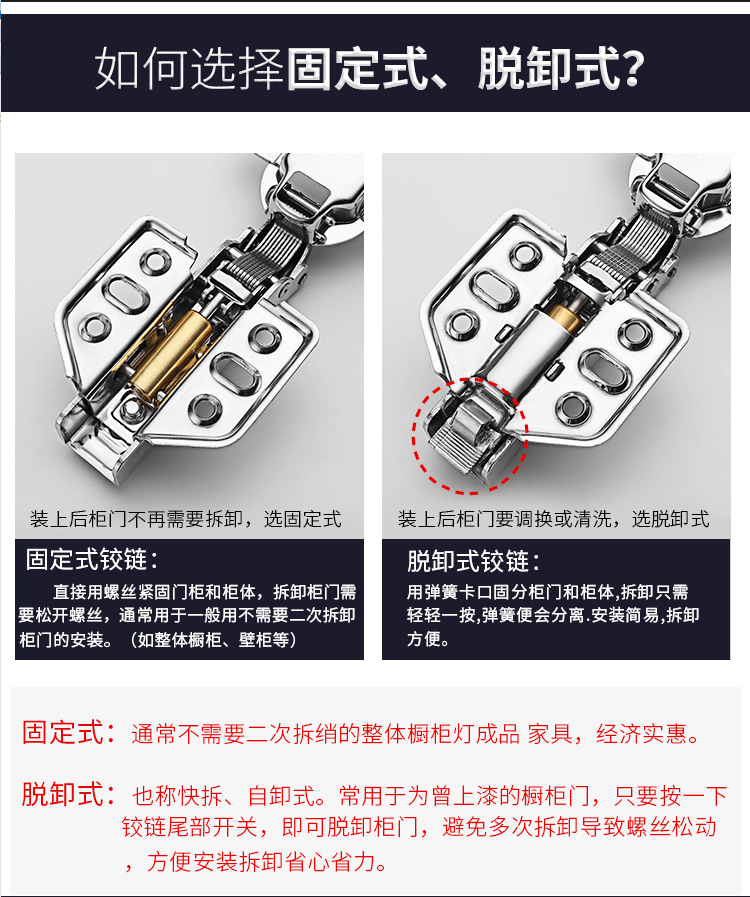 如何选择固定式、脱卸式？

装上后柜门不再需要拆卸，选固定式

固定式铰链：

直接用螺丝紧固门柜和柜体，拆卸柜门需要松开螺丝，通常用于一般用不需要二次拆卸柜门的安装。（如整体橱柜、壁柜等）

装上后柜门要调换或清洗，选脱卸式

脱卸式铰链：

用弹簧卡口固分柜门和柜体,拆卸只需轻轻一按,弹簧便会分离.安装简易,拆卸方便。

固定式：通常不需要二次拆绡的整体橱柜灯成品 家具，经济实惠。

脱卸式：也称快拆、自卸式。常用于为曾上漆的橱柜门，只要按一下铰链尾部开关，即可脱卸柜门，避免多次拆卸导致螺丝松动，方便安装拆卸省心省力。