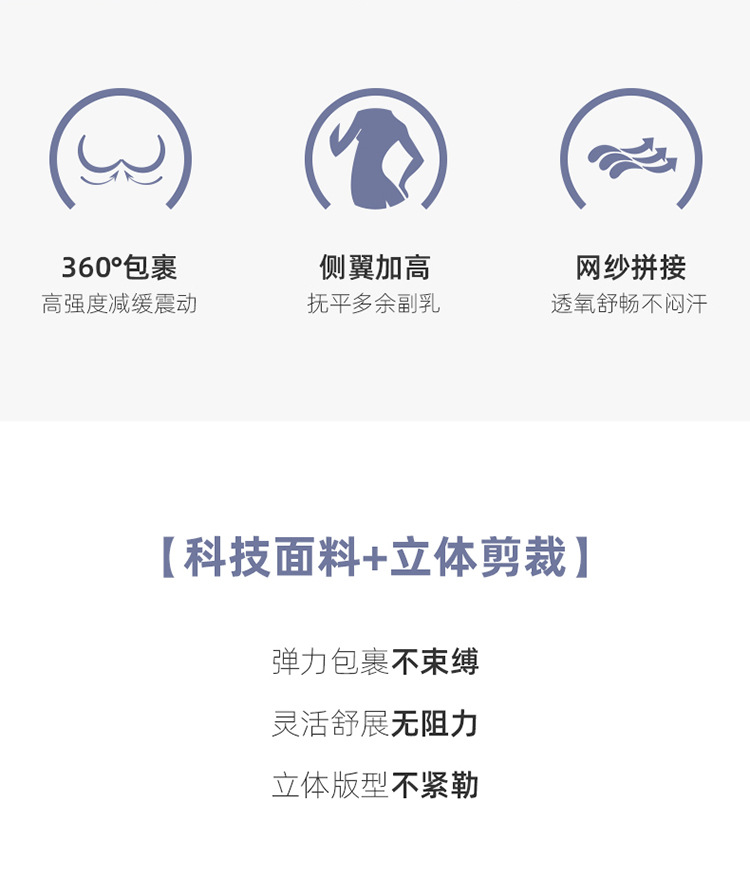 360°包裹
高强度减缓震动

侧翼加高
抚平多余副乳

网纱拼接
透氧舒畅不闷汗

【科技面料+立体剪裁】

弹力包裹不束缚

灵活舒展无阻力

立体版型不紧勒