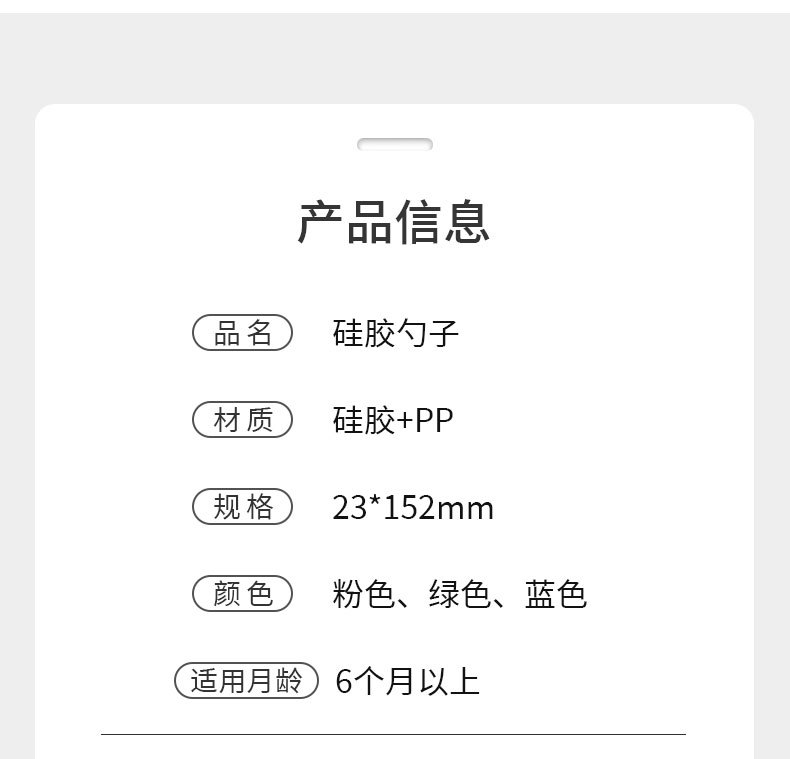 产品信息

品名 硅胶勺子

材质 硅胶+PP

规格 23*152mm

颜色 粉色、绿色、蓝色

适用月龄 6个月以上