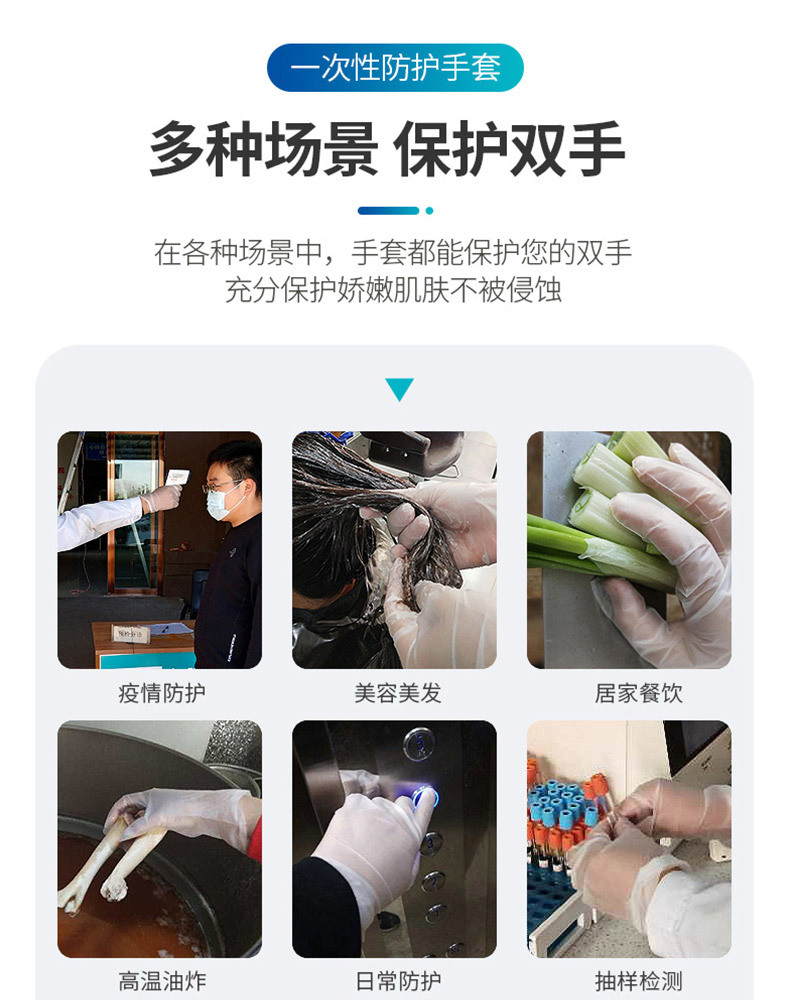 一次性防护手套

多种场景 保护双手

在各种场景中，手套都能保护您的双手
充分保护娇嫩肌肤不被侵蚀

疫情防护

美容美发

居家餐饮

高温油炸

日常防护

抽样检测