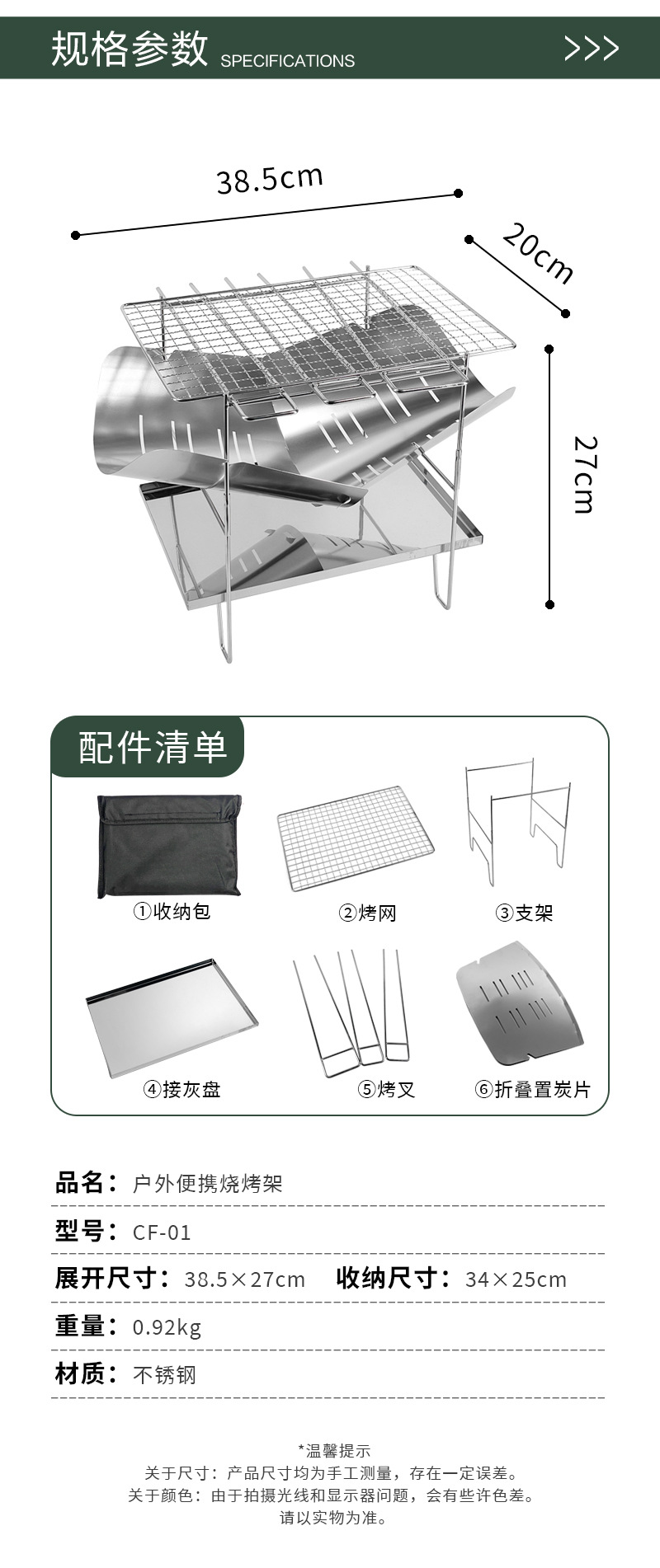 规格参数 SPECIFICATIONS >>>

38.5cm

20cm

27cm

配件清单

①收纳包

②烤网

③支架

④接灰盘

⑤烤叉

⑥折叠置炭片

品名：户外便携烧烤架

型号：CF-01

展开尺寸：38.5×27cm 收纳尺寸：34×25cm

重量：0.92kg

材质：不锈钢

*温馨提示
关于尺寸：产品尺寸均为手工测量，存在一定误差。
关于颜色：由于拍摄光线和显示器问题，会有些许色差。
请以实物为准。