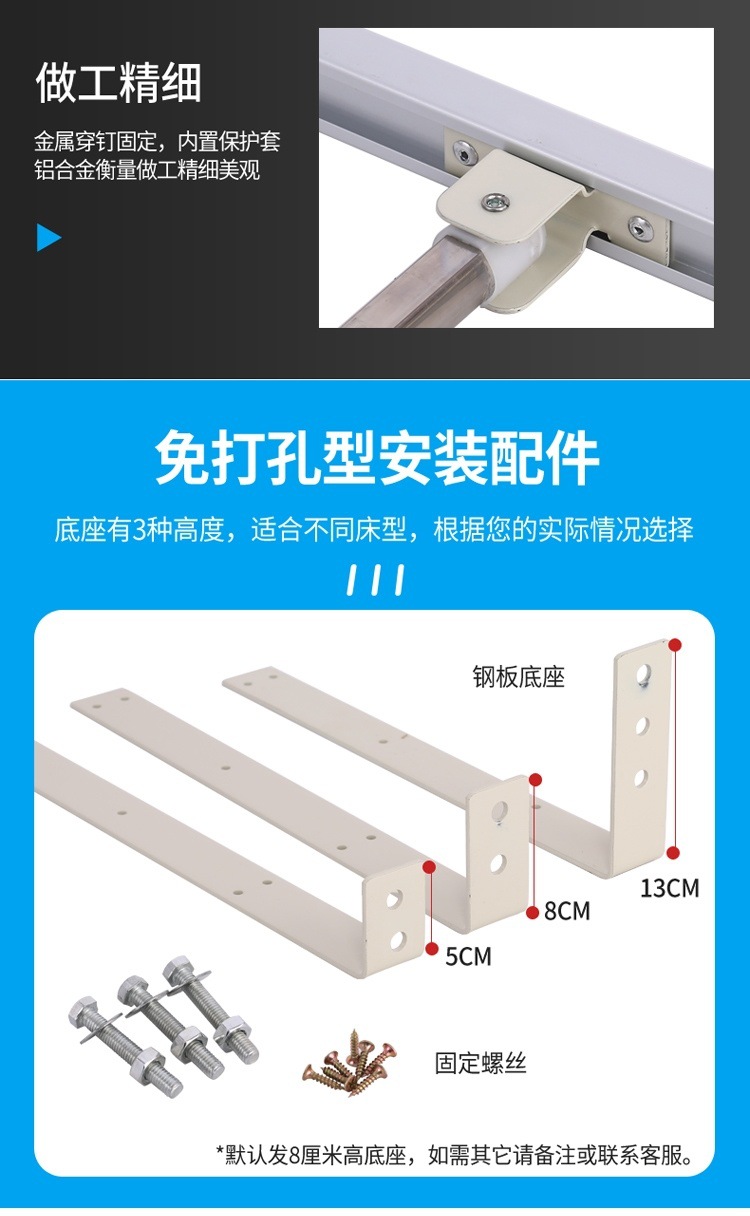 做工精细

金属穿钉固定，内置保护套
铝合金衡量做工精细美观

免打孔型安装配件

底座有3种高度，适合不同床型，根据您的实际情况选择

钢板底座

13CM

8CM

5CM

固定螺丝

*默认发8厘米高底座，如需其它请备注或联系客服。