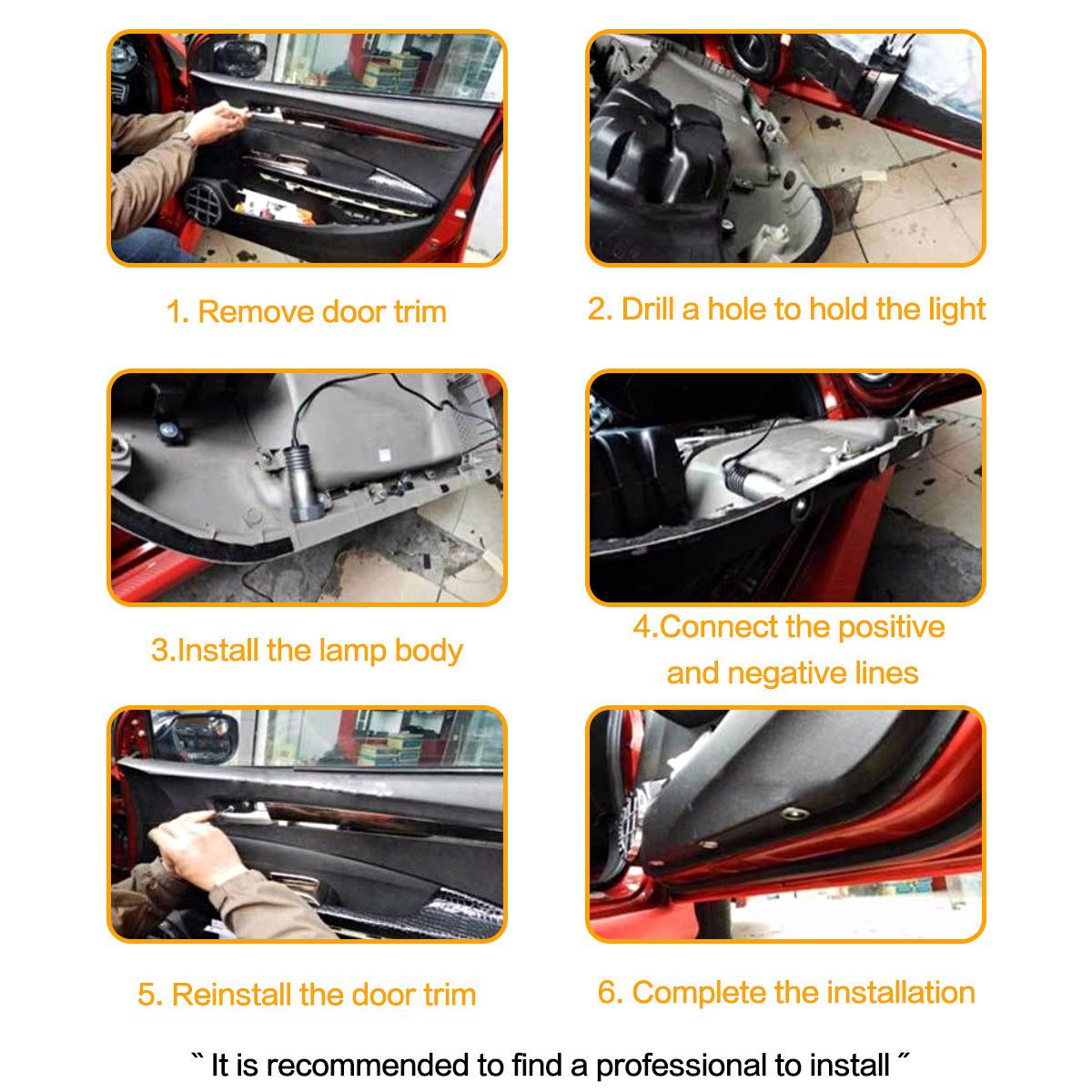 1. Remove door trim

2. Drill a hole to hold the light

3.Install the lamp body

4.Connect the positive and negative lines

5. Reinstall the door trim

6. Complete the installation

" It is recommended to find a professional to install "