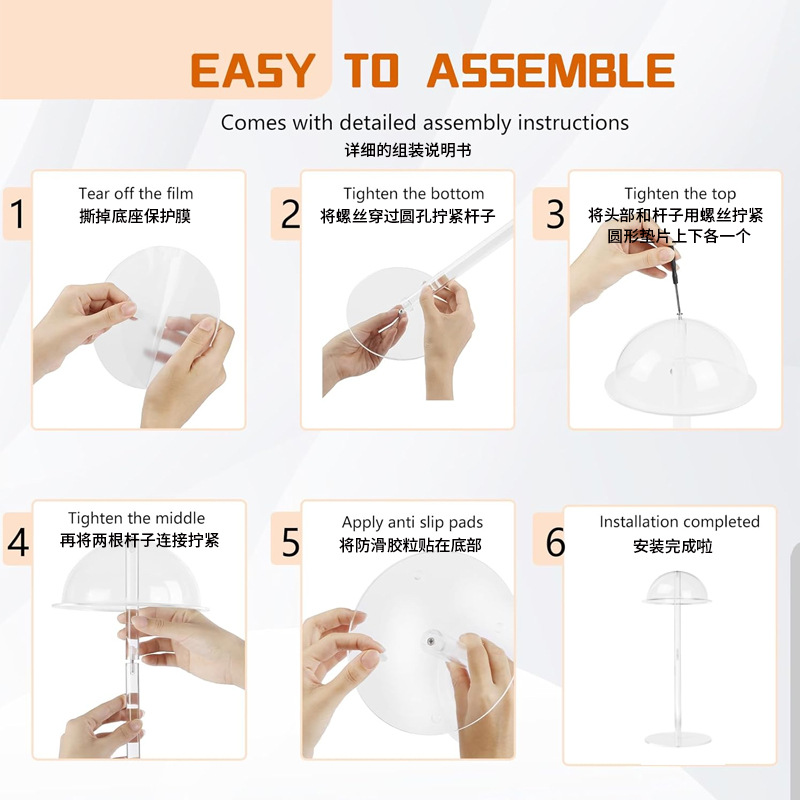 EASY TO ASSEMBLE

Comes with detailed assembly instructions
详细的组装说明书

1
Tear off the film
撕掉底座保护膜

2
Tighten the bottom
将螺丝穿过圆孔拧紧杆子

3
Tighten the top
将头部和杆子用螺丝拧紧
圆形垫片上下各一个

4
Tighten the middle
再将两根杆子连接拧紧

5
Apply anti slip pads
将防滑胶粒贴在底部

6
Installation completed
安装完成啦