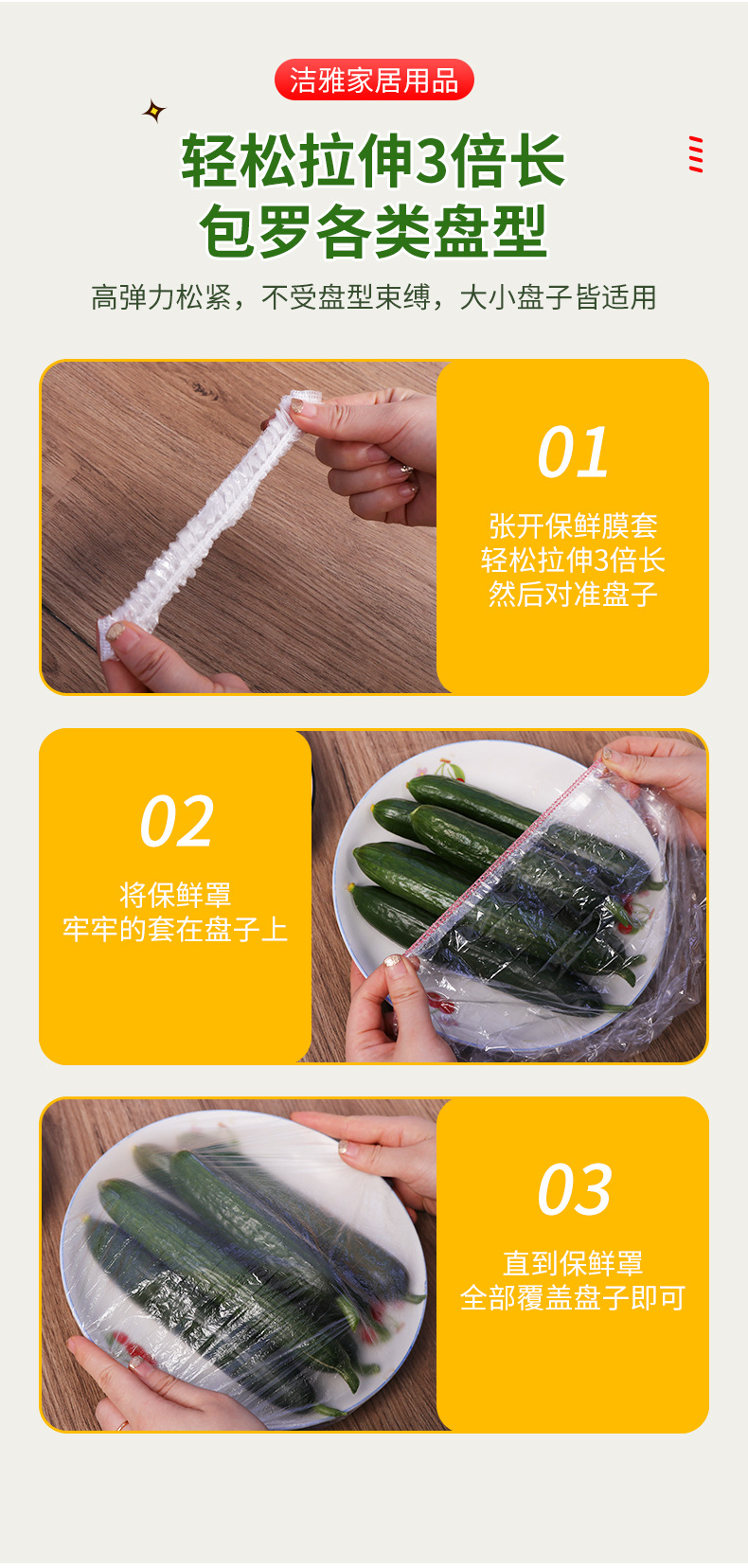 洁雅家居用品

轻松拉伸3倍长
包罗各类盘型

高弹力松紧，不受盘型束缚，大小盘子皆适用

01

张开保鲜膜套
轻松拉伸3倍长
然后对准盘子

02

将保鲜罩
牢牢的套在盘子上

03

直到保鲜罩
全部覆盖盘子即可