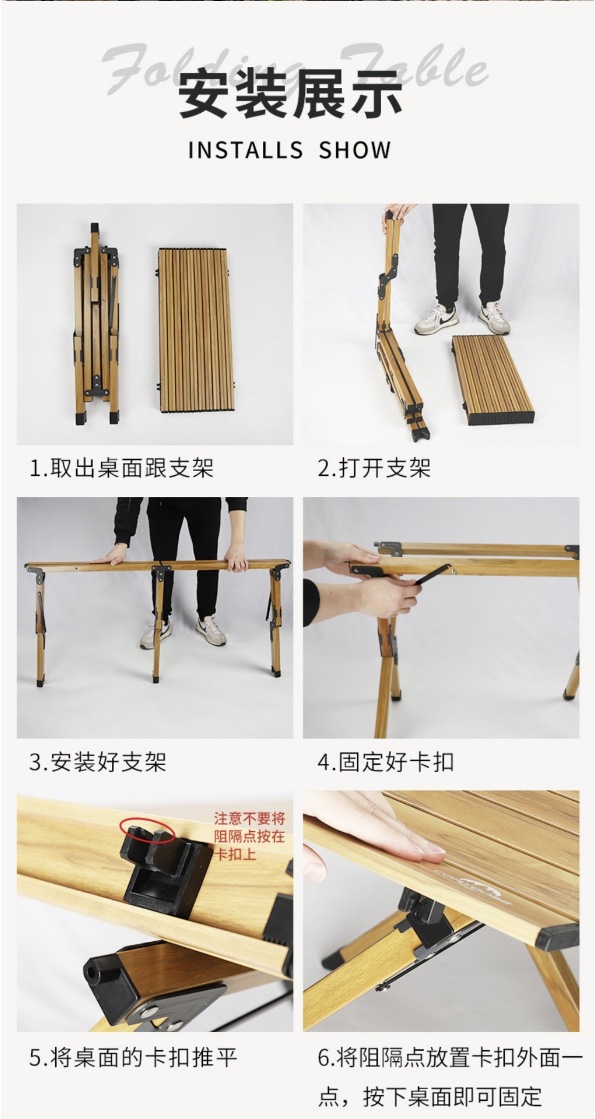 Folding Table
安装展示
INSTALLS SHOW

1.取出桌面跟支架

2.打开支架

3.安装好支架

4.固定好卡扣

注意不要将阻隔点按在卡扣上

5.将桌面的卡扣推平

6.将阻隔点放置卡扣外面一点，按下桌面即可固定