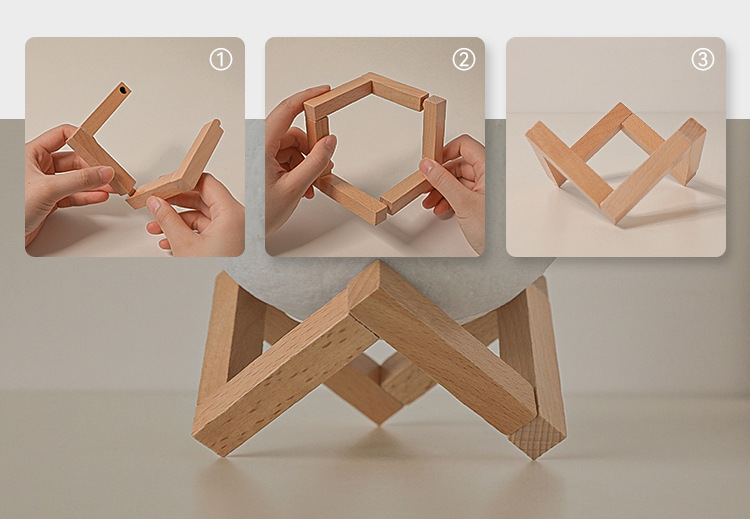 ①

②

③