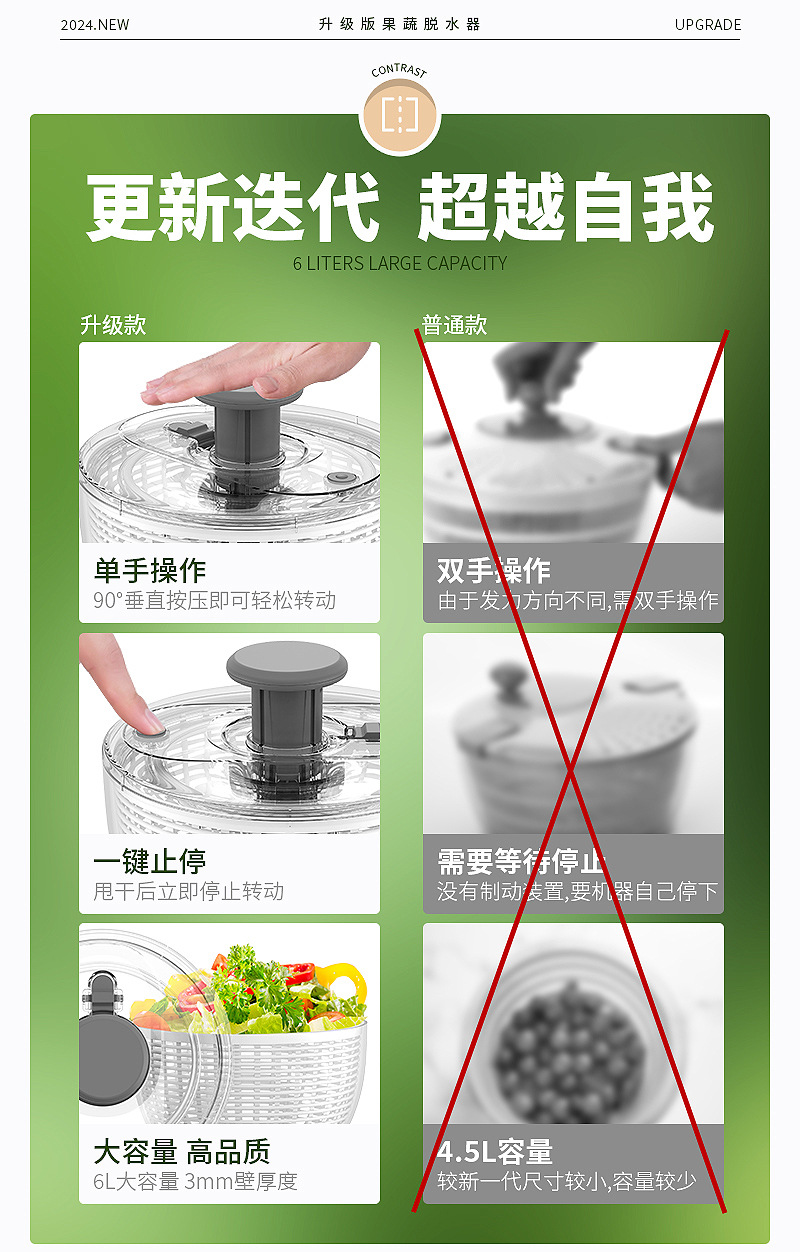 2024.NEW

升级版果蔬脱水器

UPGRADE

CONTRAST

更新迭代 超越自我

6 LITERS LARGE CAPACITY

升级款

单手操作
90°垂直按压即可轻松转动

一键止停
甩干后立即停止转动

大容量 高品质
6L大容量 3mm壁厚度

普通款

双手操作
由于发力方向不同,需双手操作

需要等待停止
没有制动装置,要机器自己停下

4.5L容量
较新一代尺寸较小,容量较少