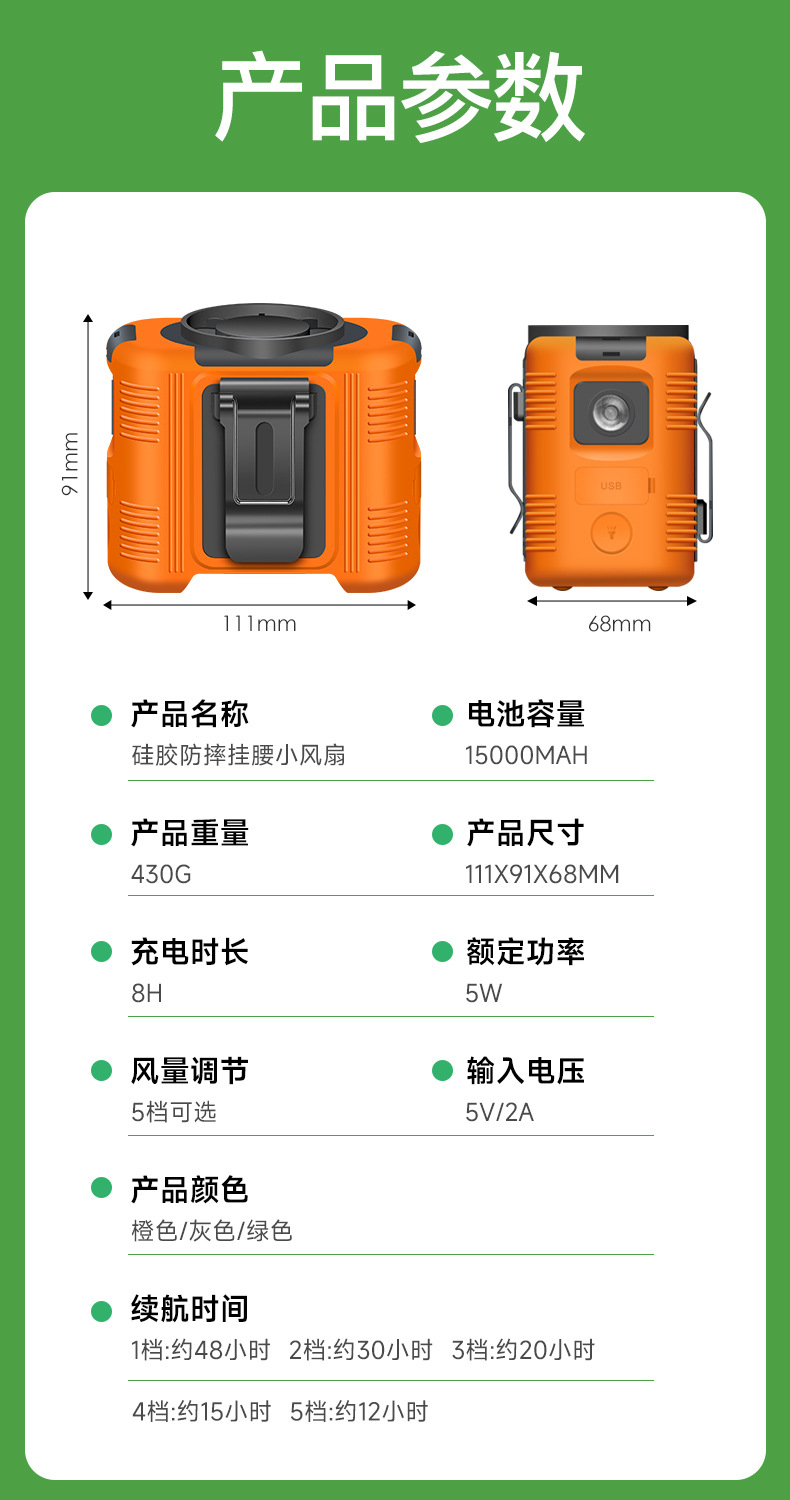 产品参数

91mm

111mm

USB

68mm

产品名称
硅胶防摔挂腰小风扇

电池容量
15000MAH

产品重量
430G

产品尺寸
111X91X68MM

充电时长
8H

额定功率
5W

风量调节
5档可选

输入电压
5V/2A

产品颜色
橙色/灰色/绿色

续航时间
1档:约48小时 2档:约30小时 3档:约20小时

4档:约15小时 5档:约12小时