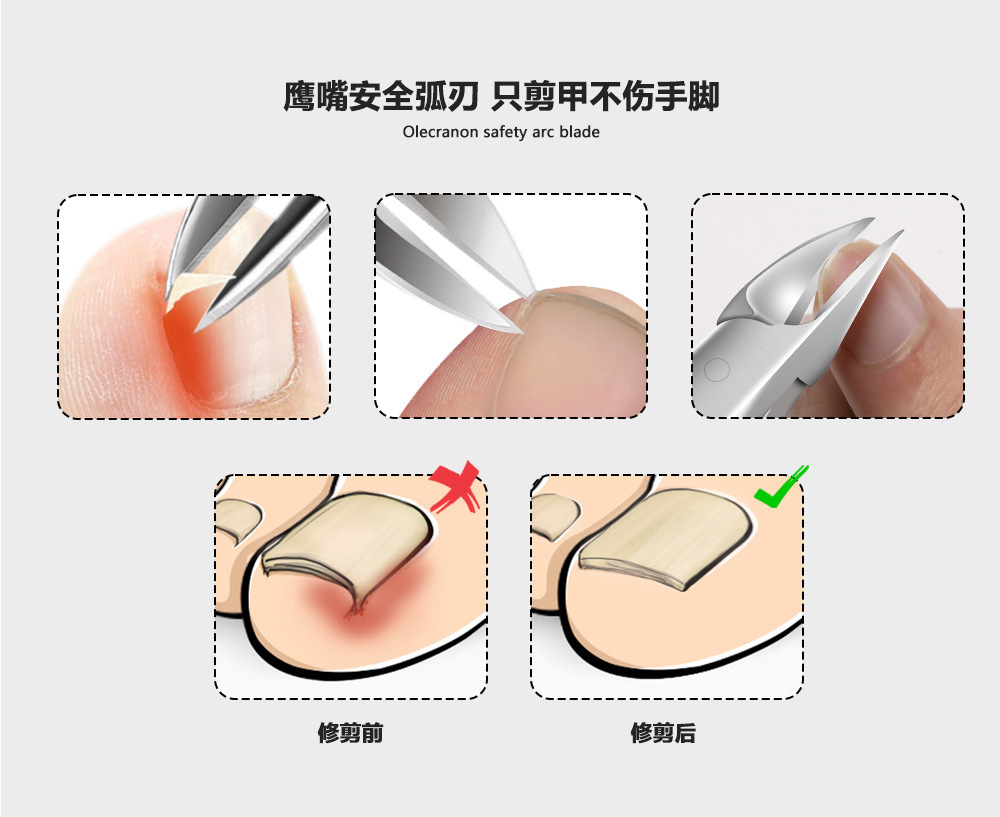 鹰嘴安全弧刃 只剪甲不伤手脚
Olecranon safety arc blade

修剪前

修剪后