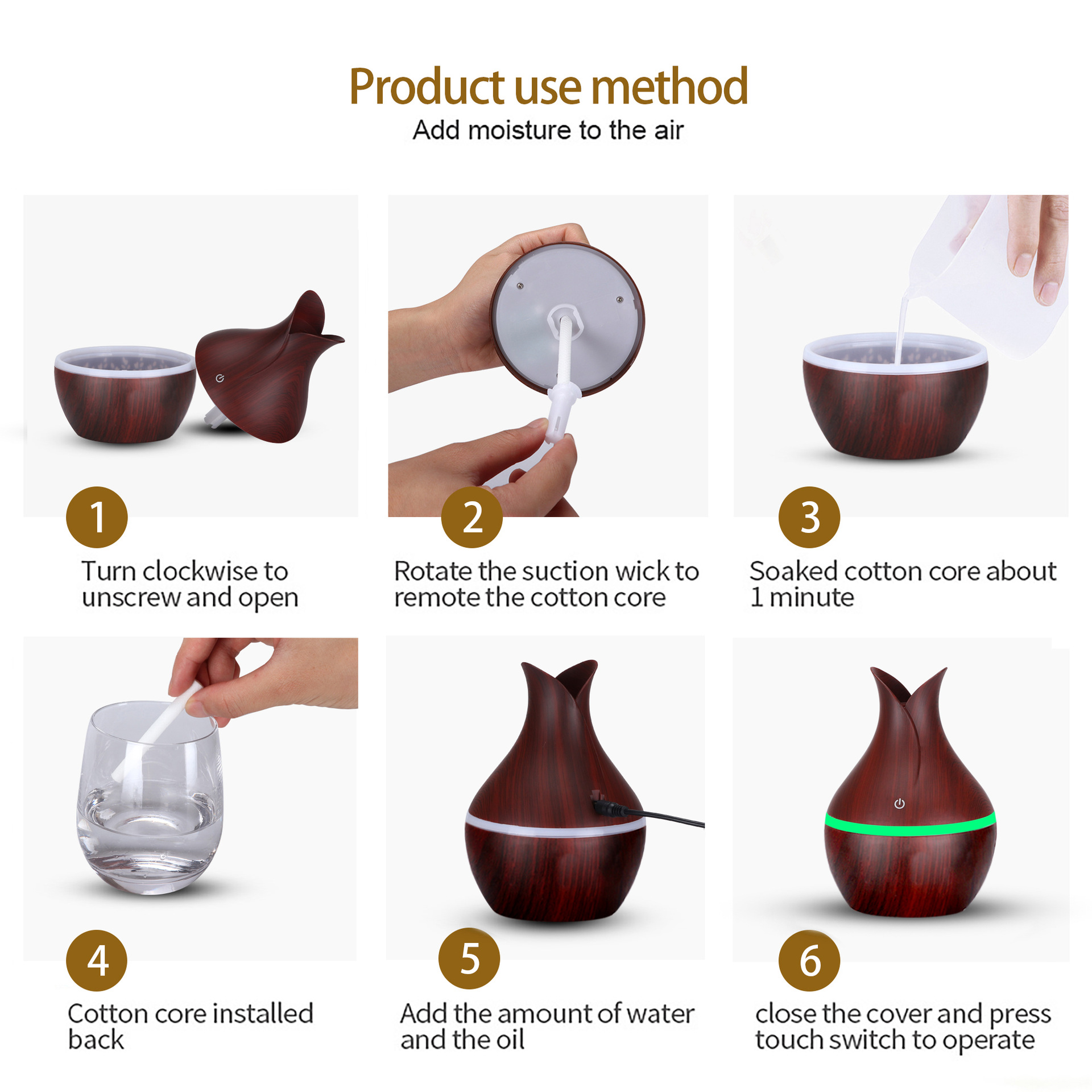 Product use method
Add moisture to the air

1
Turn clockwise to unscrew and open

2
Rotate the suction wick to remote the cotton core

3
Soaked cotton core about 1 minute

4
Cotton core installed back

5
Add the amount of water and the oil

6
close the cover and press touch switch to operate