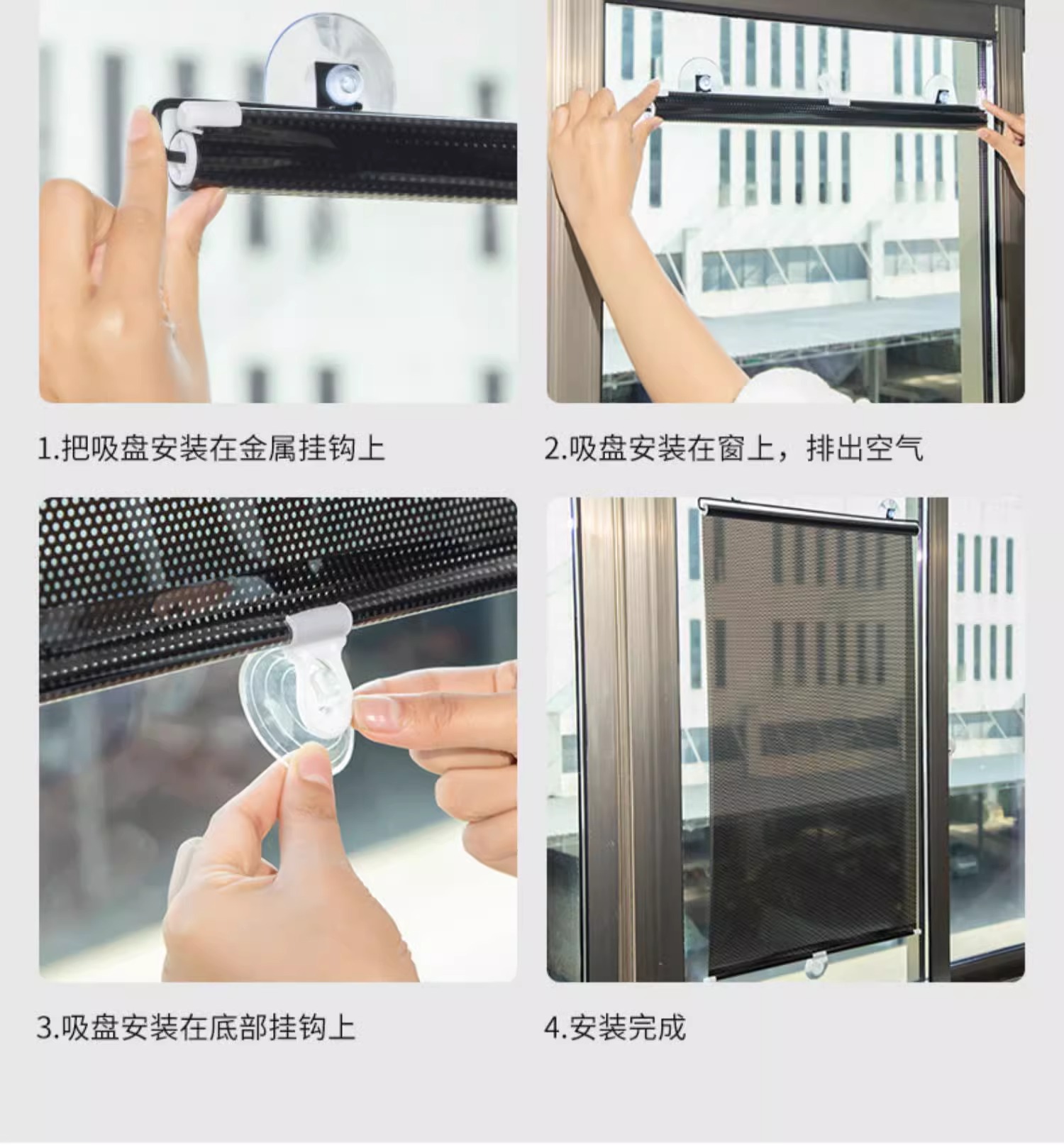 1.把吸盘安装在金属挂钩上

2.吸盘安装在窗上，排出空气

3.吸盘安装在底部挂钩上

4.安装完成