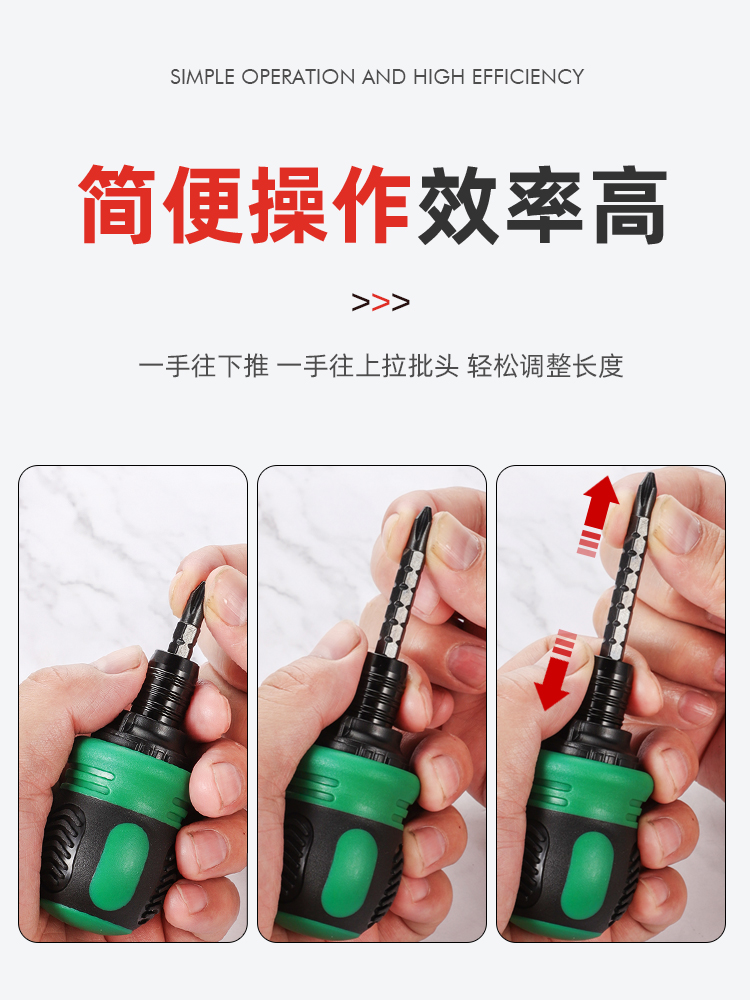 SIMPLE OPERATION AND HIGH EFFICIENCY

简便操作效率高

>>>

一手往下推 一手往上拉批头 轻松调整长度