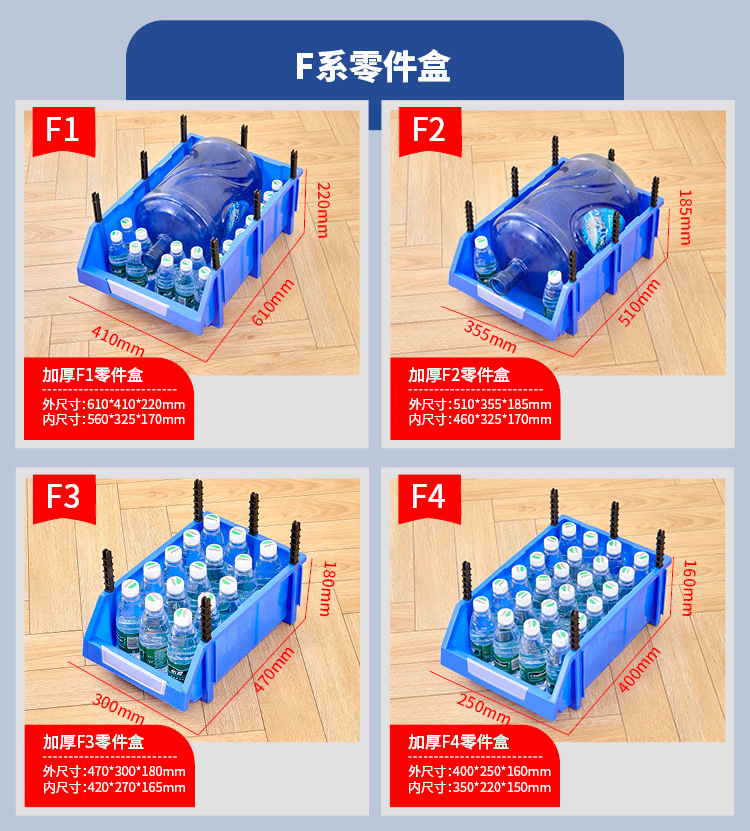 F系零件盒

F1

220mm
610mm
410mm

加厚F1零件盒
外尺寸:610*410*220mm
内尺寸:560*325*170mm

F2

185mm
510mm
355mm

加厚F2零件盒
外尺寸:510*355*185mm
内尺寸:460*325*170mm

F3

180mm
470mm
300mm

加厚F3零件盒
外尺寸:470*300*180mm
内尺寸:420*270*165mm

F4

160mm
400mm
250mm

加厚F4零件盒
外尺寸:400*250*160mm
内尺寸:350*220*150mm