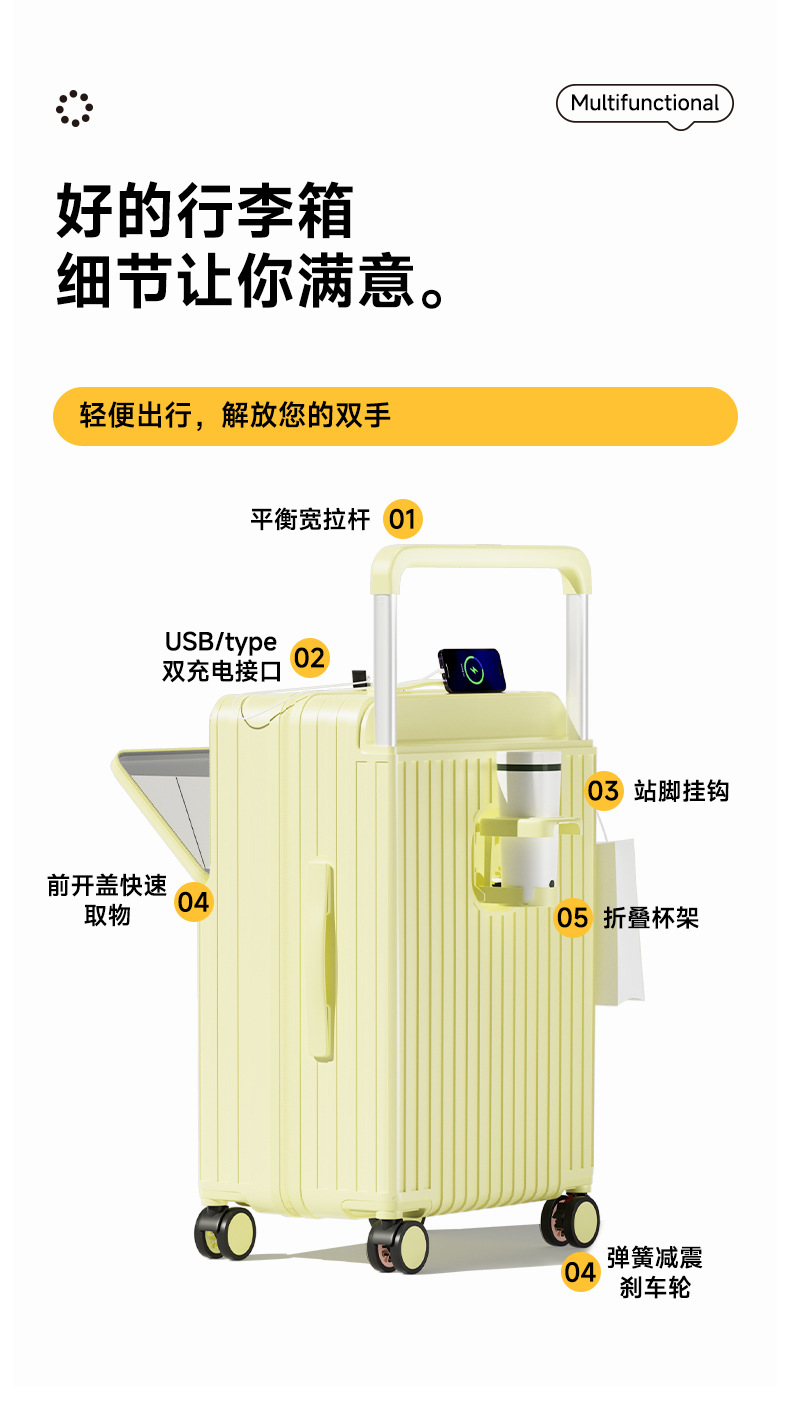 Multifunctional

好的行李箱
细节让你满意。

轻便出行，解放您的双手

平衡宽拉杆 01

USB/type 双充电接口 02

03 站脚挂钩

前开盖快速取物 04

05 折叠杯架

04 弹簧减震刹车轮