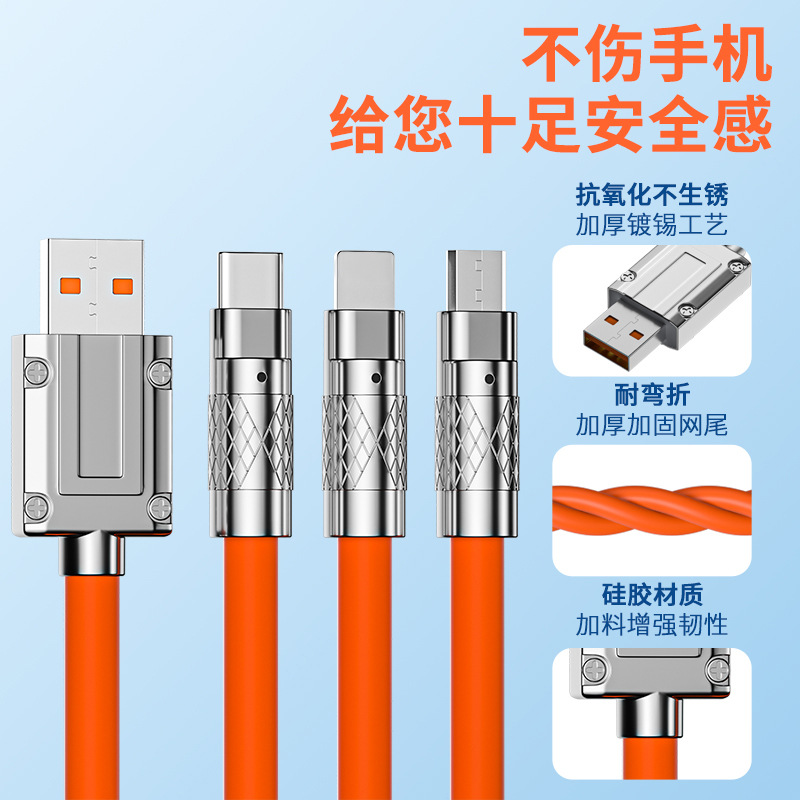 不伤手机
给您十足安全感

抗氧化不生锈
加厚镀锡工艺

耐弯折
加厚加固网尾

硅胶材质
加料增强韧性