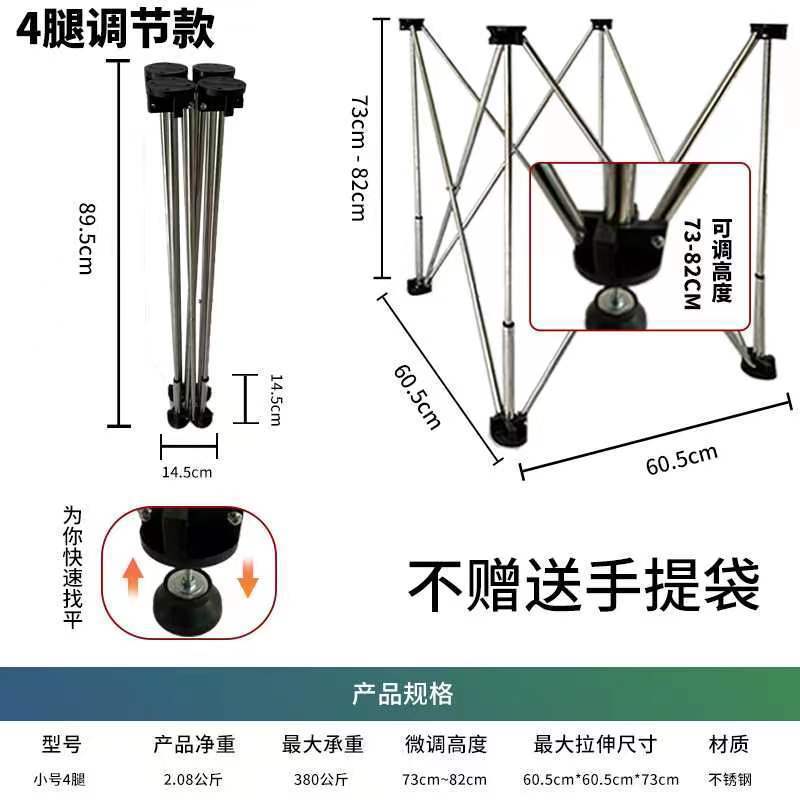 4腿调节款

89.5cm

14.5cm

14.5cm

73cm - 82cm

可调高度 73-82CM

60.5cm

60.5cm

为你快速找平

不赠送手提袋

产品规格

| 型号 | 产品净重 | 最大承重 | 微调高度 | 最大拉伸尺寸 | 材质 |
|---|---|---|---|---|---|
| 小号4腿 | 2.08公斤 | 380公斤 | 73cm~82cm | 60.5cm*60.5cm*73cm | 不锈钢 |